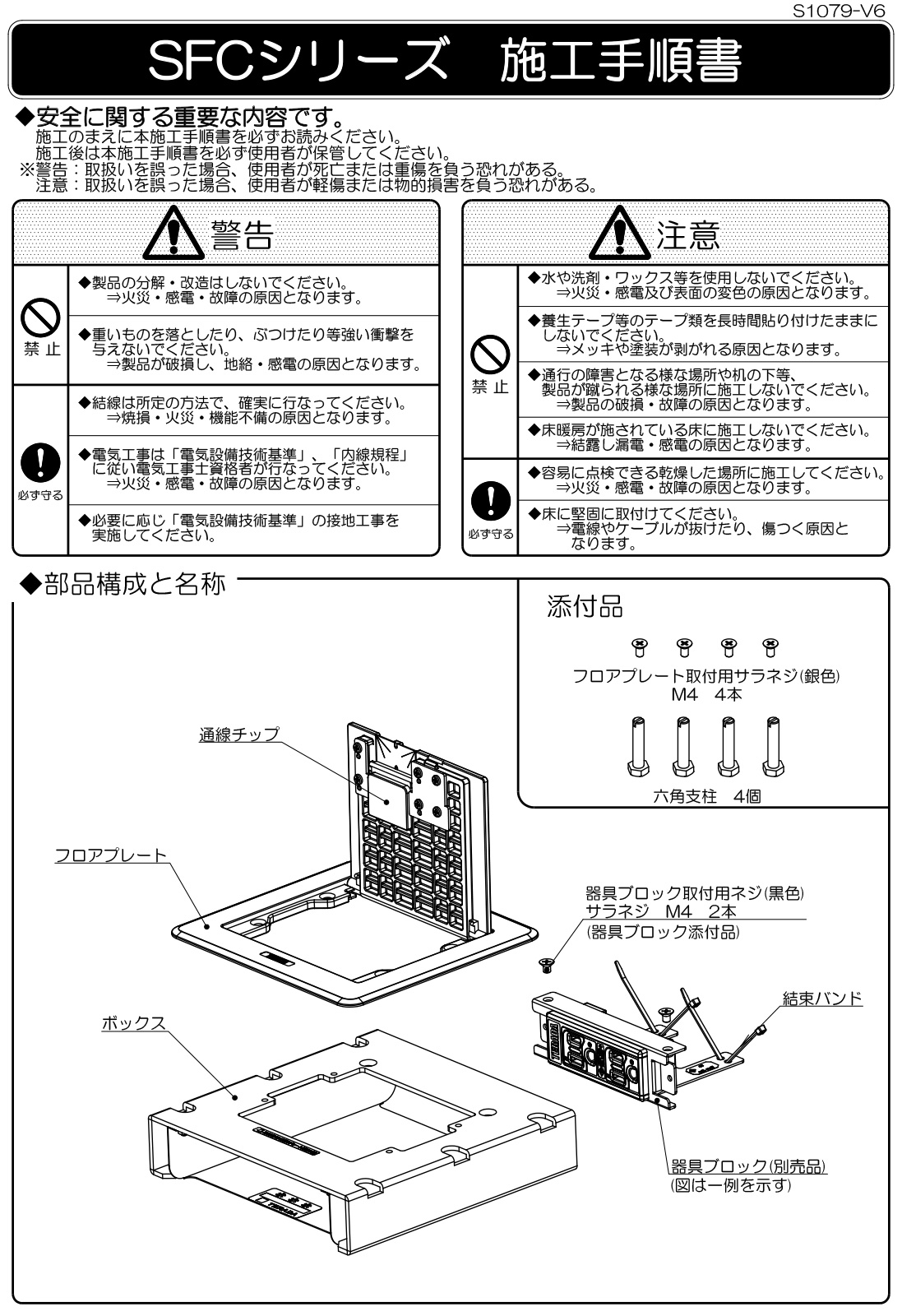 S1079-V6

SFCシリーズ　施工手順書

◆安全に関する重要な内容です。
施工のまえに本施工手順書を必ずお読みください。
施工後は本施工手順書を必ず使用者が保管してください。
※警告：取扱いを誤った場合、使用者が死亡または重傷を負う恐れがある。
注意：取扱いを誤った場合、使用者が軽傷または物的損害を負う恐れがある。

警告

禁 止

◆製品の分解・改造はしないでください。
⇒火災・感電・故障の原因となります。

◆重いものを落としたり、ぶつけたり等強い衝撃を与えないでください。
⇒製品が破損し、地絡・感電の原因となります。

必ず守る

◆結線は所定の方法で、確実に行なってください。
⇒焼損・火災・機能不備の原因となります。

◆電気工事は「電気設備技術基準」、「内線規程」に従い電気工事士資格者が行なってください。
⇒火災・感電・故障の原因となります。

◆必要に応じ「電気設備技術基準」の接地工事を実施してください。

注意

禁 止

◆水や洗剤・ワックス等を使用しないでください。
⇒火災・感電及び表面の変色の原因となります。

◆養生テープ等のテープ類を長時間貼り付けたままにしないでください。
⇒メッキや塗装が剥がれる原因となります。

◆通行の障害となる様な場所や机の下等、製品が蹴られる様な場所に施工しないでください。
⇒製品の破損・故障の原因となります。

◆床暖房が施されている床に施工しないでください。
⇒結露し漏電・感電の原因となります。

必ず守る

◆容易に点検できる乾燥した場所に施工してください。
⇒火災・感電・故障の原因となります。

◆床に堅固に取付けてください。
⇒電線やケーブルが抜けたり、傷つく原因となります。

◆部品構成と名称

添付品

フロアプレート取付用サラネジ(銀色)
M4　4本

六角支柱　4個

通線チップ

フロアプレート

器具ブロック取付用ネジ(黒色)
サラネジ　M4　2本
(器具ブロック添付品)

結束バンド

ボックス

器具ブロック(別売品)
(図は一例を示す)