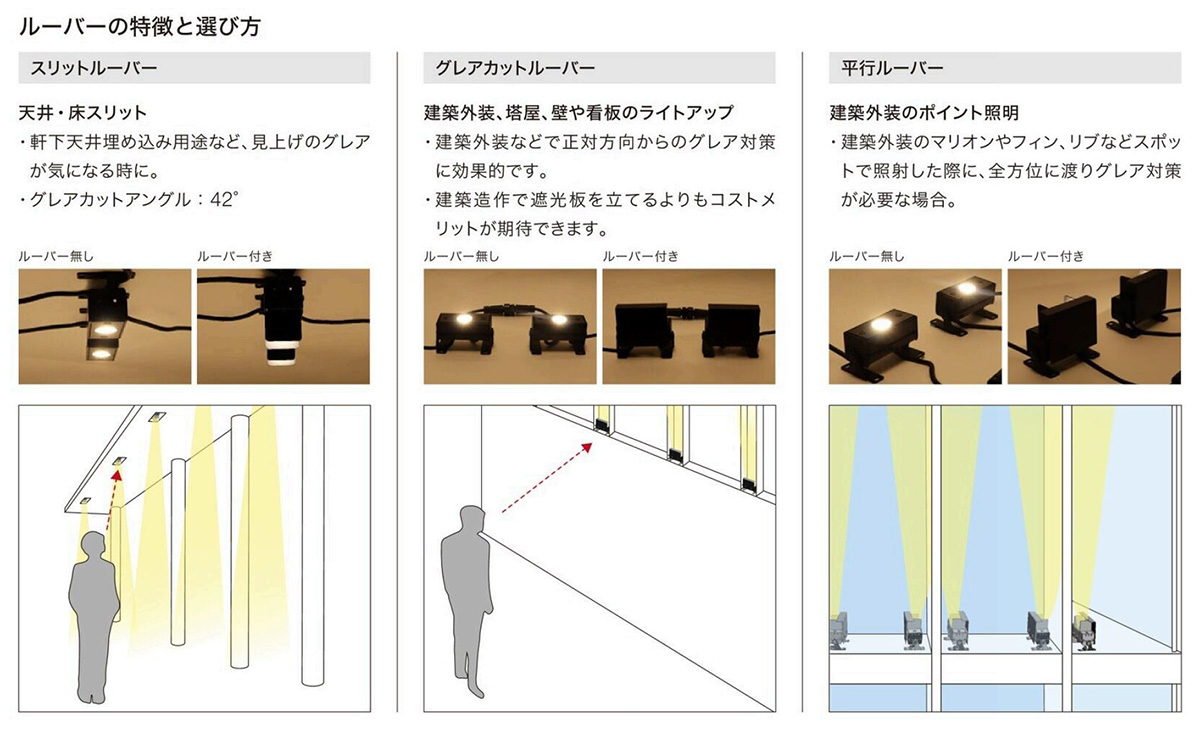 ルーバーの特徴と選び方

スリットルーバー

天井・床スリット
・軒下天井埋め込み用途など、見上げのグレアが気になる時に。
・グレアカットアングル：42°

ルーバー無し
ルーバー付き

グレアカットルーバー

建築外装、塔屋、壁や看板のライトアップ
・建築外装などで正対方向からのグレア対策に効果的です。
・建築造作で遮光板を立てるよりもコストメリットが期待できます。

ルーバー無し
ルーバー付き

平行ルーバー

建築外装のポイント照明
・建築外装のマリオンやフィン、リブなどスポットで照射した際に、全方位に渡りグレア対策が必要な場合。

ルーバー無し
ルーバー付き