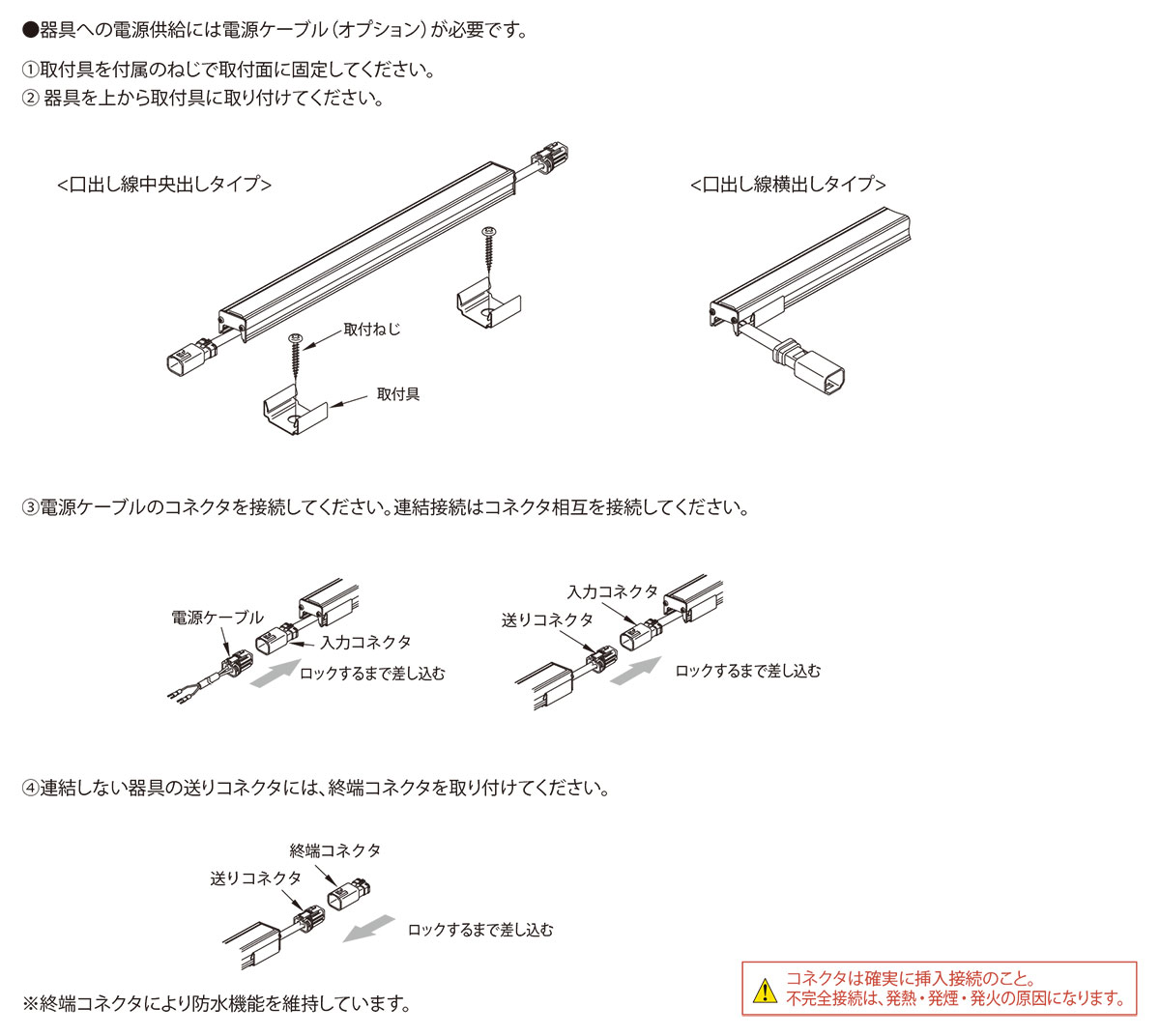 ●器具への電源供給には電源ケーブル(オプション)が必要です。

①取付具を付属のねじで取付面に固定してください。
② 器具を上から取付具に取り付けてください。

<口出し線中央出しタイプ>

取付ねじ

取付具

<口出し線横出しタイプ>

③電源ケーブルのコネクタを接続してください。連結接続はコネクタ相互を接続してください。

電源ケーブル

入力コネクタ

ロックするまで差し込む

入力コネクタ

送りコネクタ

ロックするまで差し込む

④連結しない器具の送りコネクタには、終端コネクタを取り付けてください。

終端コネクタ

送りコネクタ

ロックするまで差し込む

※終端コネクタにより防水機能を維持しています。

コネクタは確実に挿入接続のこと。
不完全接続は、発熱・発煙・発火の原因になります。