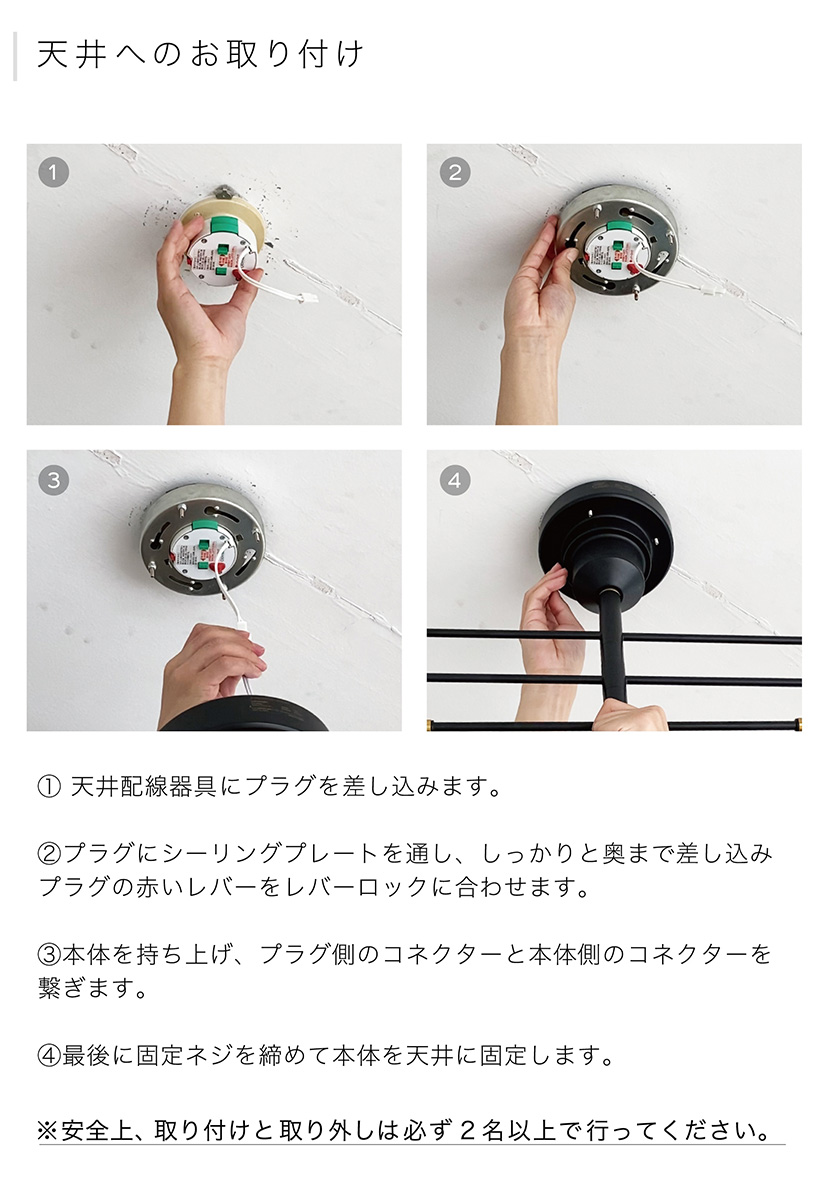 天井へのお取り付け

1

2

3

4

① 天井配線器具にプラグを差し込みます。

②プラグにシーリングプレートを通し、しっかりと奥まで差し込みプラグの赤いレバーをレバーロックに合わせます。

③本体を持ち上げ、プラグ側のコネクターと本体側のコネクターを繋ぎます。

④最後に固定ネジを締めて本体を天井に固定します。

※安全上、取り付けと取り外しは必ず２名以上で行ってください。