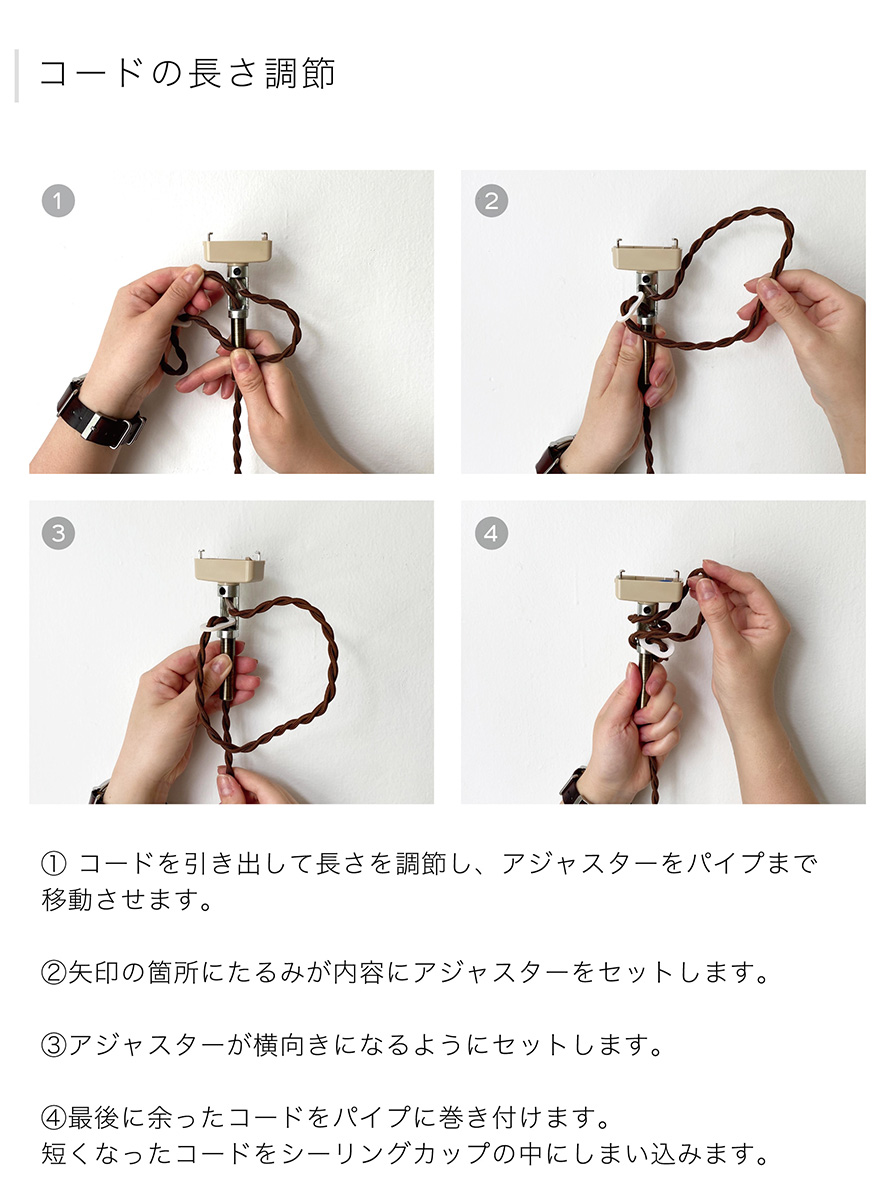 コードの長さ調節

1

2

3

4

① コードを引き出して長さを調節し、アジャスターをパイプまで移動させます。

②矢印の箇所にたるみが内容にアジャスターをセットします。

③アジャスターが横向きになるようにセットします。

④最後に余ったコードをパイプに巻き付けます。
短くなったコードをシーリングカップの中にしまい込みます。