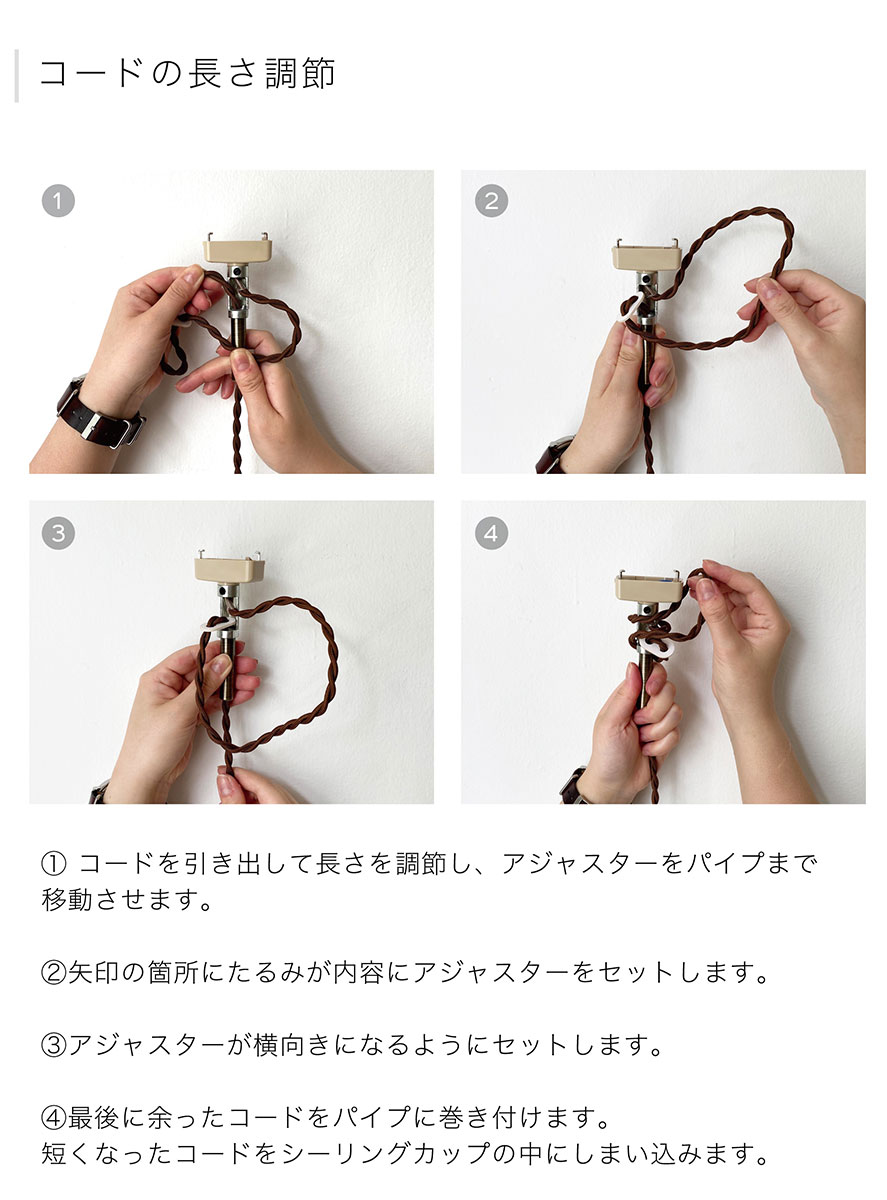 コードの長さ調節

1

2

3

4

① コードを引き出して長さを調節し、アジャスターをパイプまで移動させます。

②矢印の箇所にたるみが内容にアジャスターをセットします。

③アジャスターが横向きになるようにセットします。

④最後に余ったコードをパイプに巻き付けます。
短くなったコードをシーリングカップの中にしまい込みます。