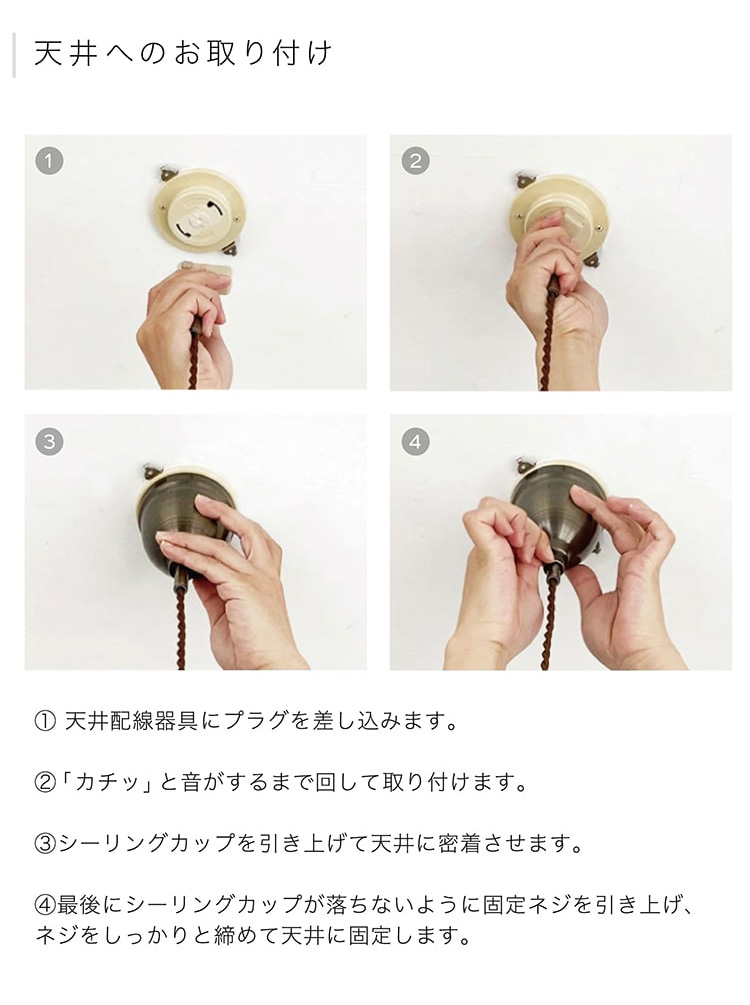 天井へのお取り付け

1

2

3

4

① 天井配線器具にプラグを差し込みます。

②「カチッ」と音がするまで回して取り付けます。

③シーリングカップを引き上げて天井に密着させます。

④最後にシーリングカップが落ちないように固定ネジを引き上げ、ネジをしっかりと締めて天井に固定します。