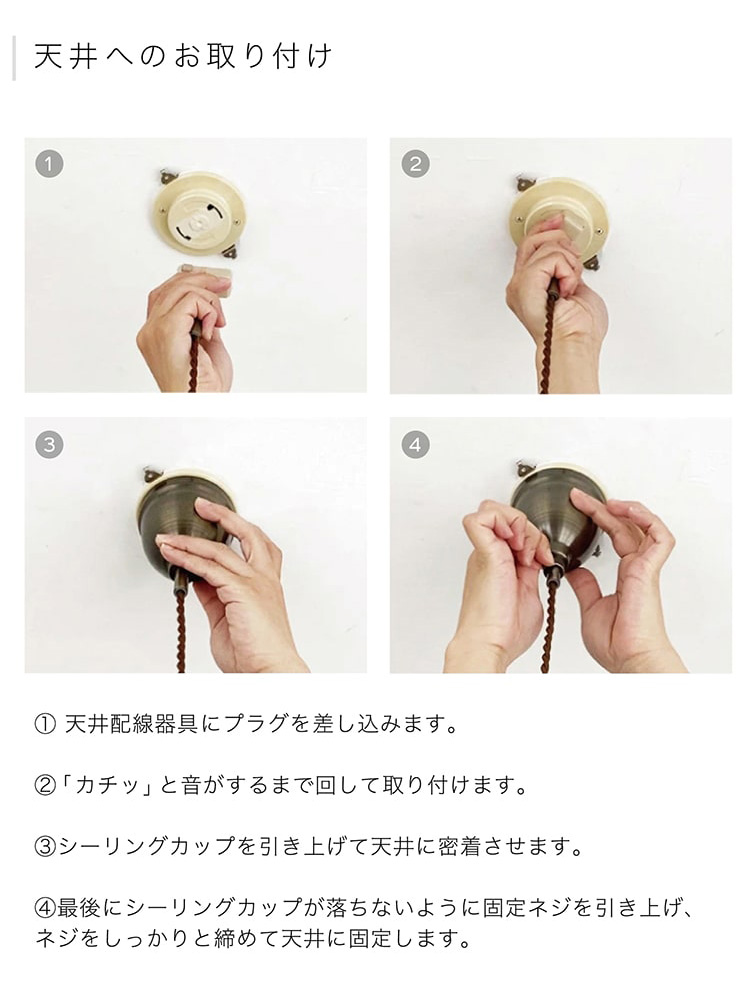 天井へのお取り付け

1

2

3

4

① 天井配線器具にプラグを差し込みます。

②「カチッ」と音がするまで回して取り付けます。

③シーリングカップを引き上げて天井に密着させます。

④最後にシーリングカップが落ちないように固定ネジを引き上げ、ネジをしっかりと締めて天井に固定します。