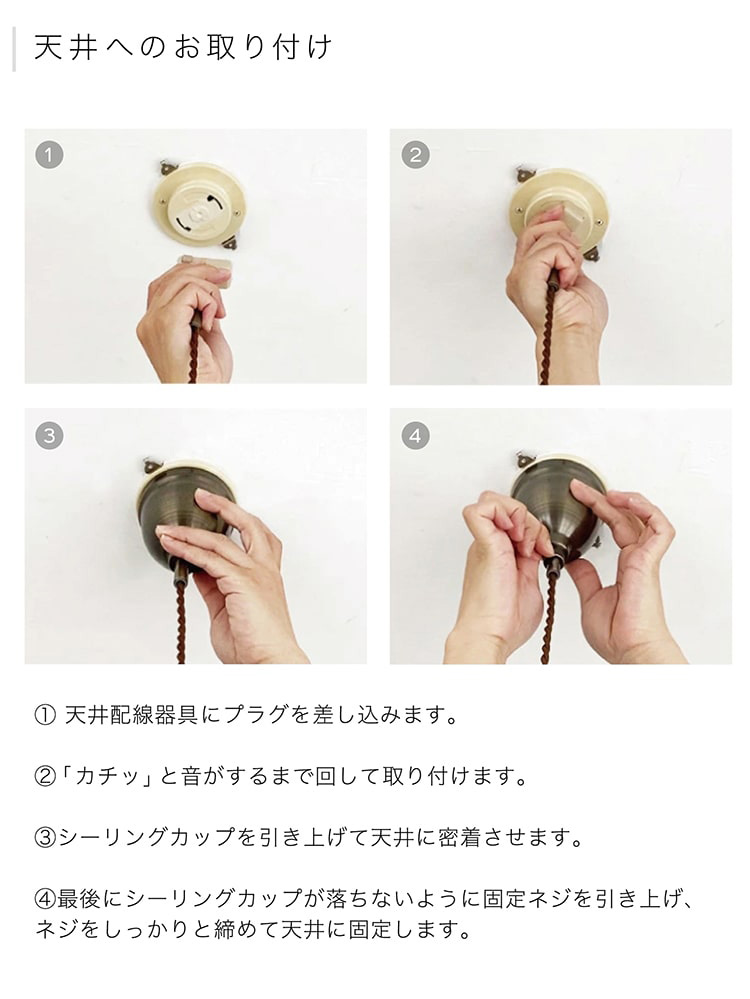 天井へのお取り付け

1

2

3

4

① 天井配線器具にプラグを差し込みます。

②「カチッ」と音がするまで回して取り付けます。

③シーリングカップを引き上げて天井に密着させます。

④最後にシーリングカップが落ちないように固定ネジを引き上げ、ネジをしっかりと締めて天井に固定します。