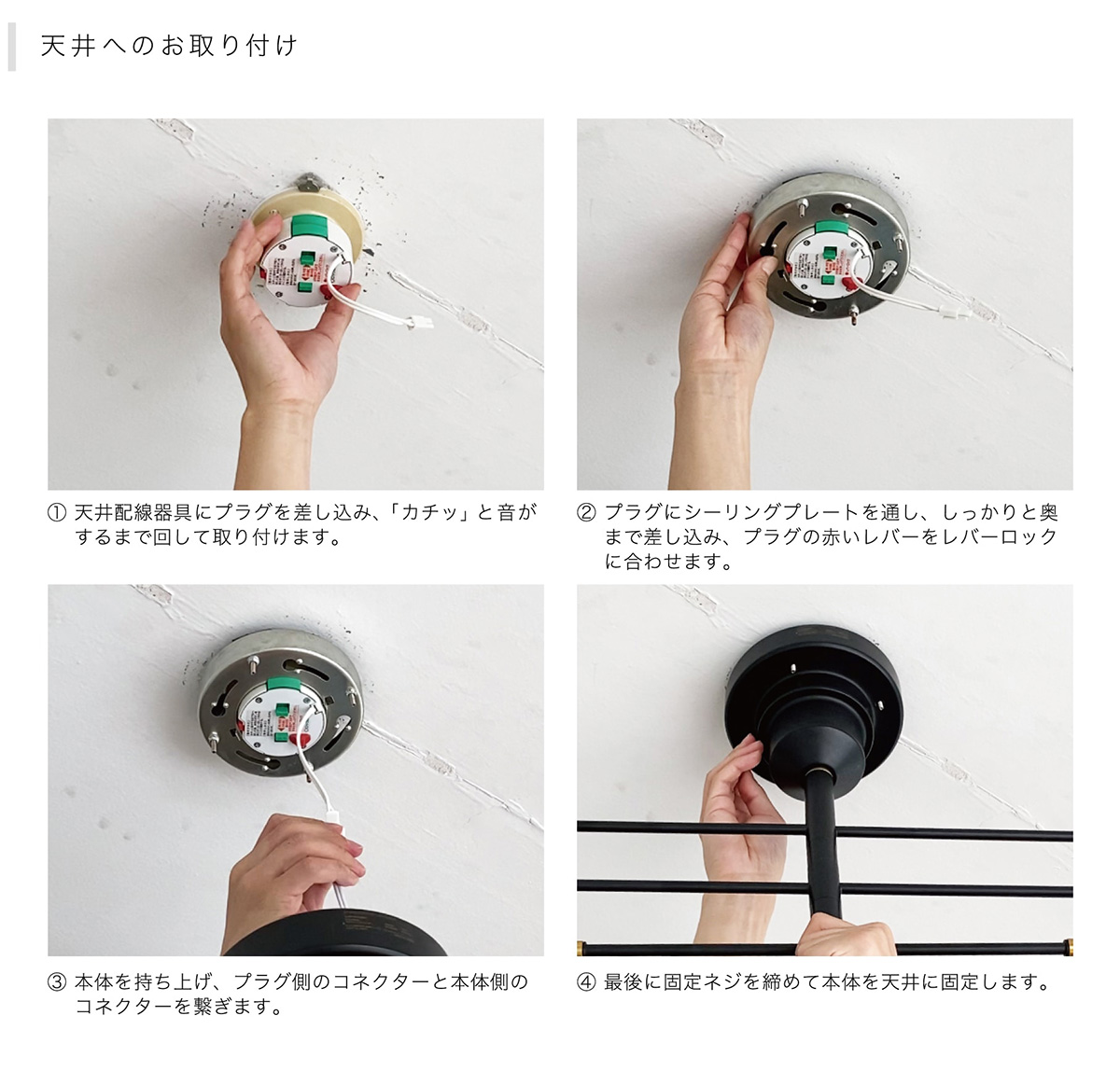 天井へのお取り付け

① 天井配線器具にプラグを差し込み、「カチッ」と音がするまで回して取り付けます。

② プラグにシーリングプレートを通し、しっかりと奥まで差し込み、プラグの赤いレバーをレバーロックに合わせます。

③ 本体を持ち上げ、プラグ側のコネクターと本体側のコネクターを繋ぎます。

④ 最後に固定ネジを締めて本体を天井に固定します。