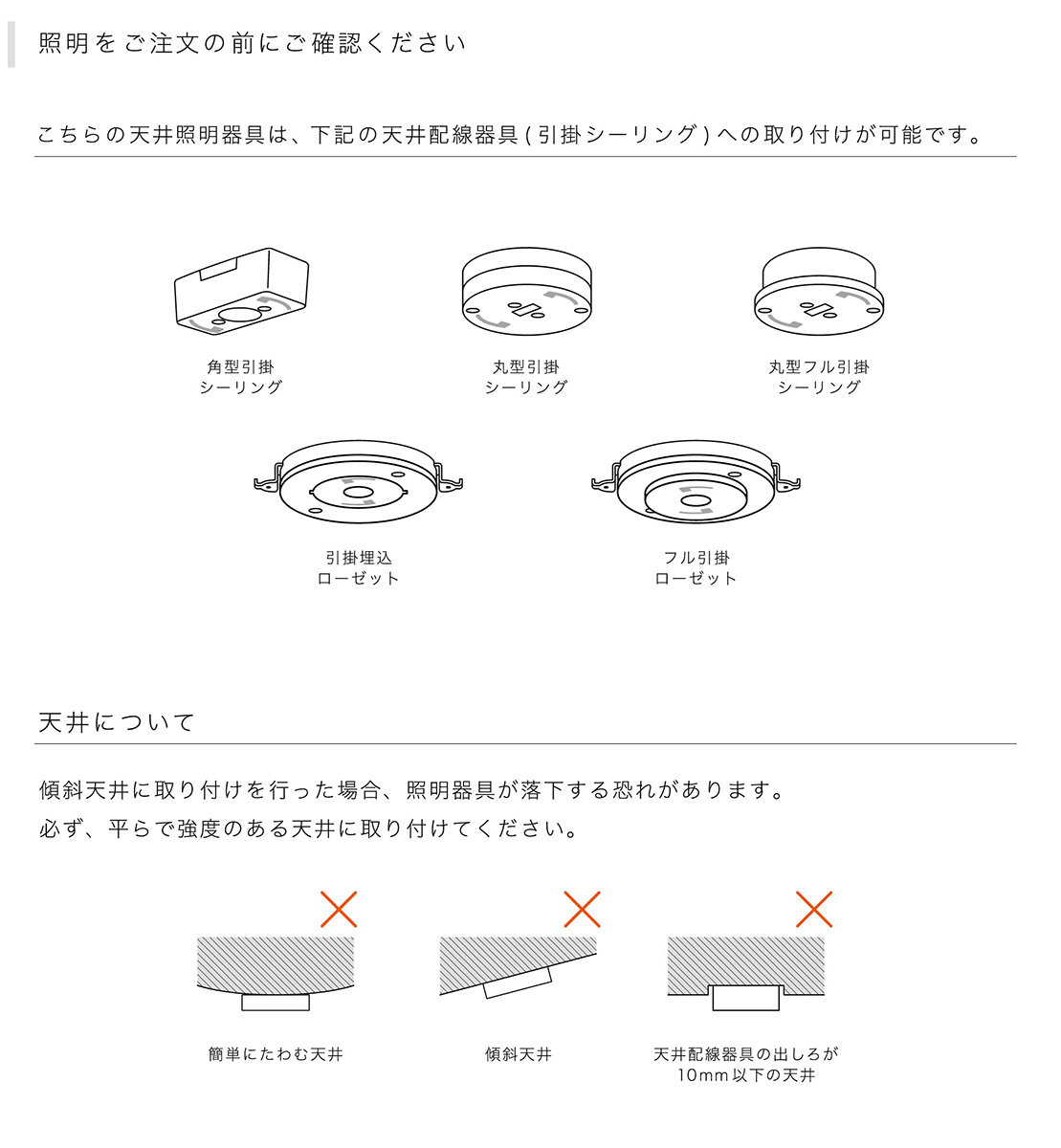 照明をご注文の前にご確認ください

こちらの天井照明器具は、下記の天井配線器具(引掛シーリング)への取り付けが可能です。

角型引掛
シーリング

丸型引掛
シーリング

丸型フル引掛
シーリング

引掛埋込
ローゼット

フル引掛
ローゼット

天井について

傾斜天井に取り付けを行った場合、照明器具が落下する恐れがあります。
必ず、平らで強度のある天井に取り付けてください。

簡単にたわむ天井

傾斜天井

天井配線器具の出しろが
10mm以下の天井