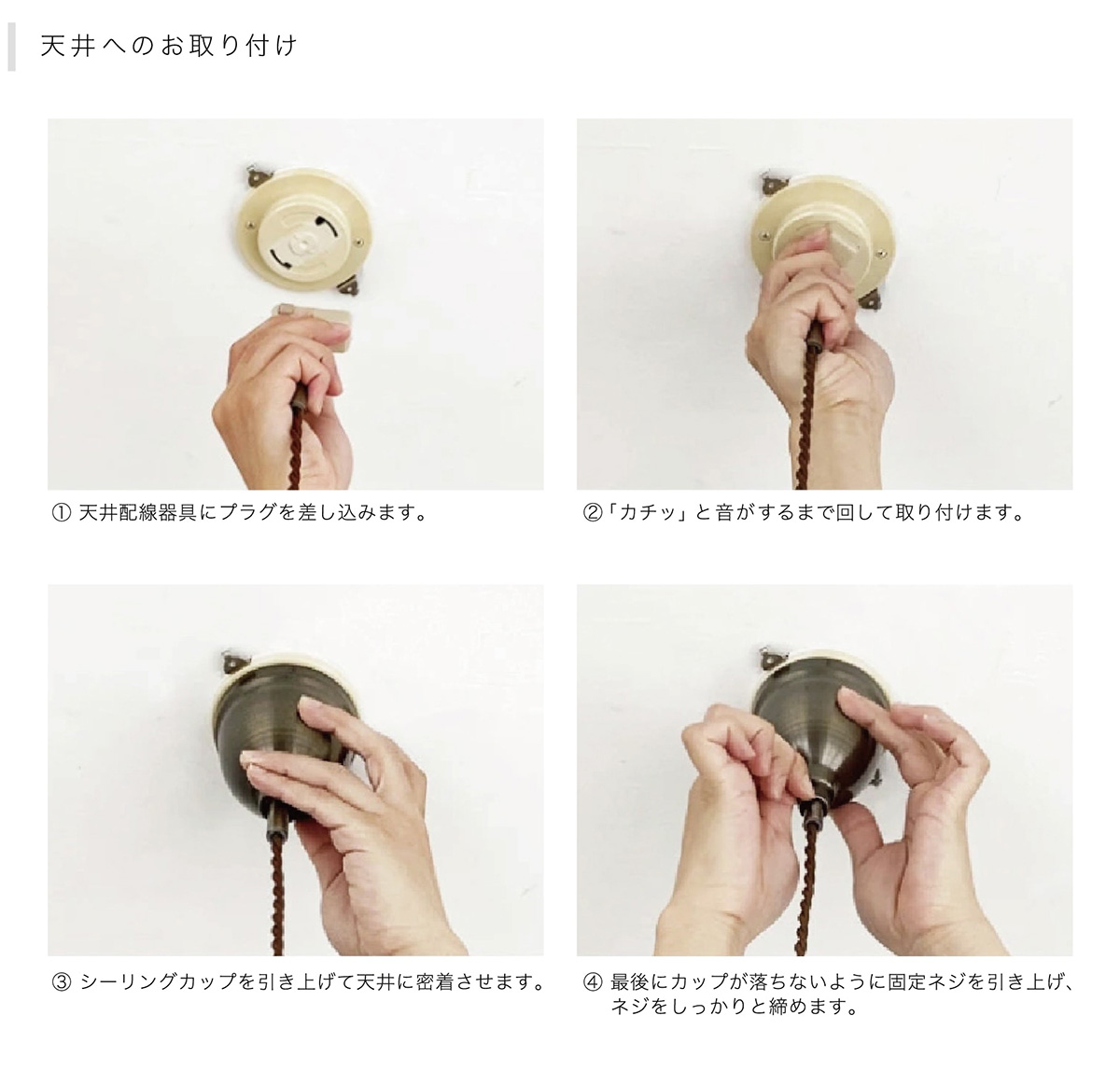 天井へのお取り付け

① 天井配線器具にプラグを差し込みます。

②「カチッ」と音がするまで回して取り付けます。

③ シーリングカップを引き上げて天井に密着させます。

④ 最後にカップが落ちないように固定ネジを引き上げ、ネジをしっかりと締めます。