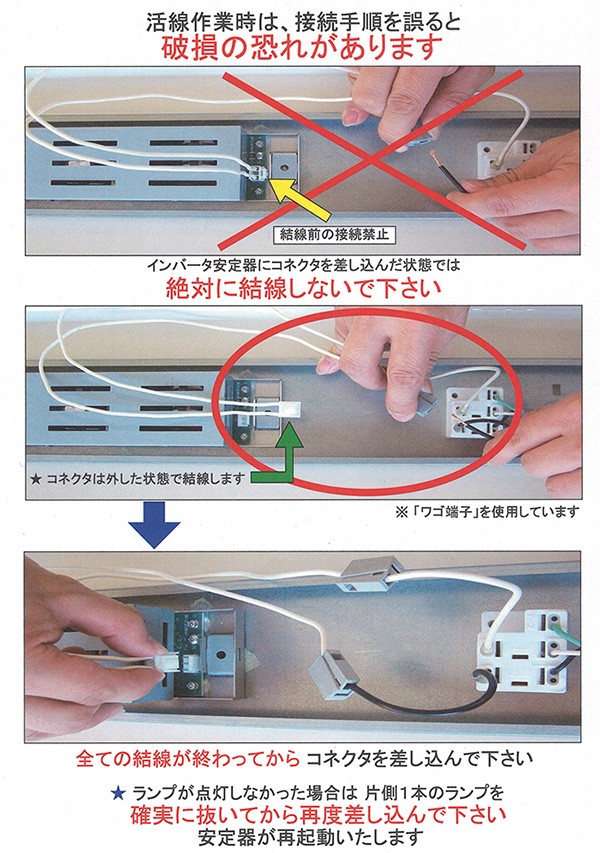 活線作業時は、接続手順を誤ると
破損の恐れがあります

結線前の接続禁止

インバータ安定器にコネクタを差し込んだ状態では
絶対に結線しないで下さい

★ コネクタは外した状態で結線します

※「ワゴ端子」を使用しています

全ての結線が終わってから コネクタを差し込んで下さい

★ ランプが点灯しなかった場合は 片側1本のランプを
確実に抜いてから再度差し込んで下さい
安定器が再起動いたします