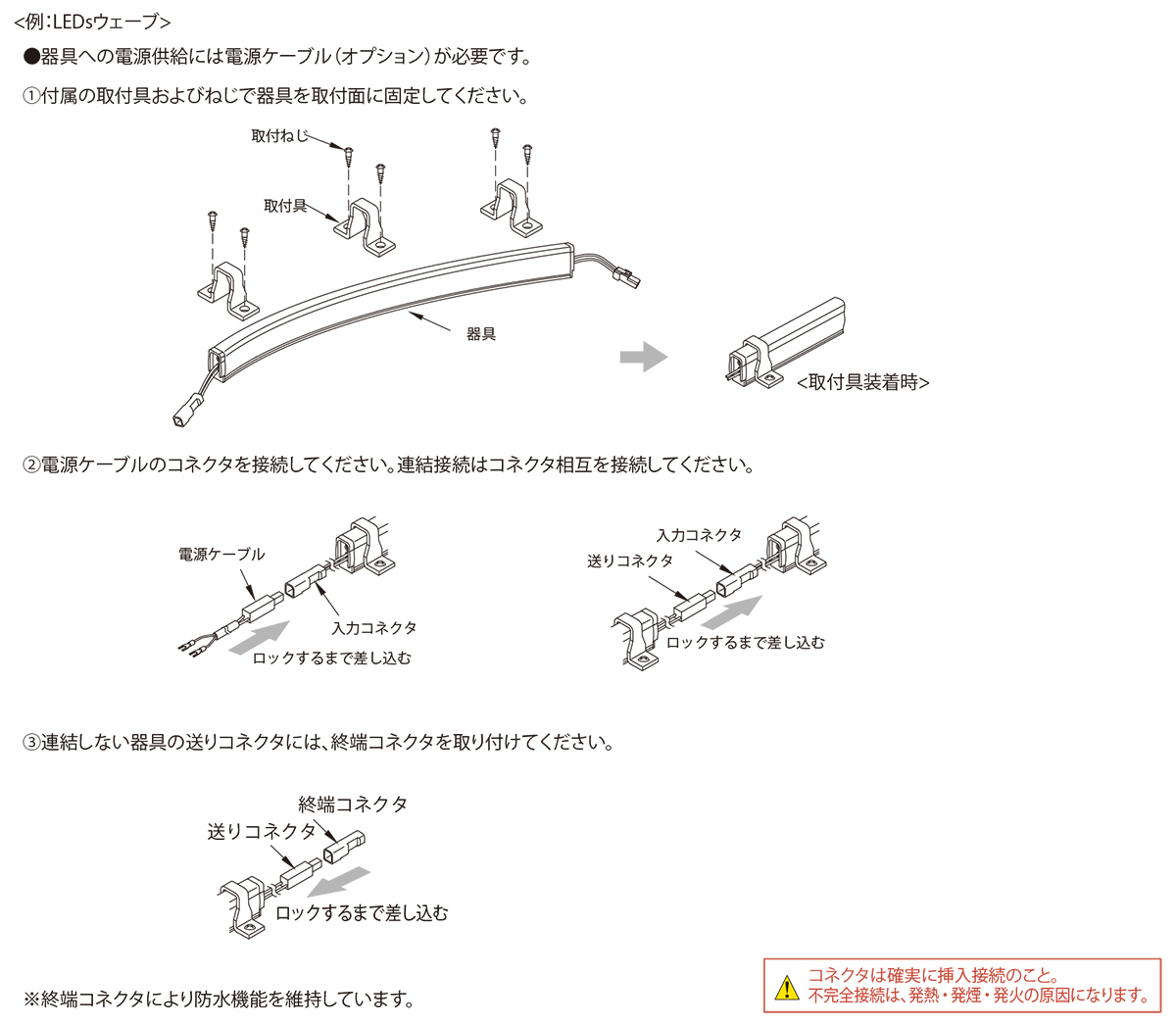 <例：LEDsウェーブ>

●器具への電源供給には電源ケーブル（オプション）が必要です。

①付属の取付具およびねじで器具を取付面に固定してください。

取付ねじ

取付具

器具

<取付具装着時>

②電源ケーブルのコネクタを接続してください。連結接続はコネクタ相互を接続してください。

電源ケーブル

入力コネクタ

ロックするまで差し込む

入力コネクタ

送りコネクタ

ロックするまで差し込む

③連結しない器具の送りコネクタには、終端コネクタを取り付けてください。

終端コネクタ

送りコネクタ

ロックするまで差し込む

※終端コネクタにより防水機能を維持しています。

コネクタは確実に挿入接続のこと。
不完全接続は、発熱・発煙・発火の原因になります。