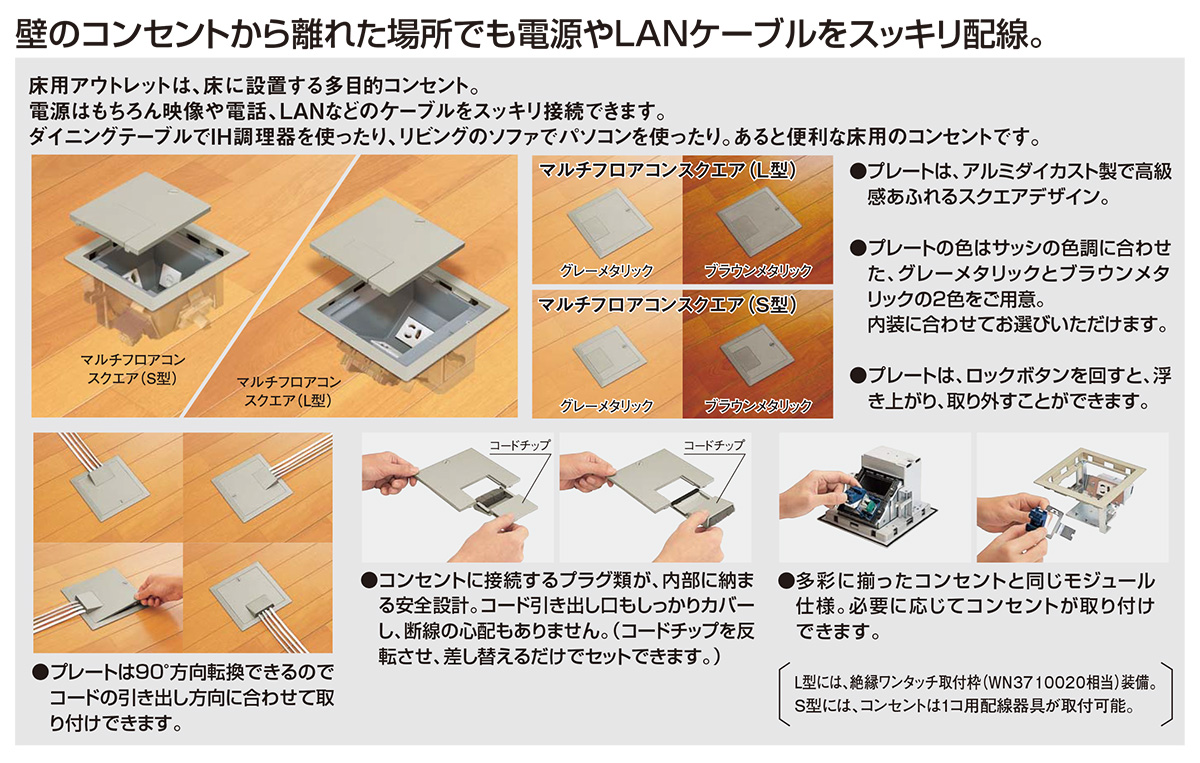 壁のコンセントから離れた場所でも電源やLANケーブルをスッキリ配線。

床用アウトレットは、床に設置する多目的コンセント。
電源はもちろん映像や電話、LANなどのケーブルをスッキリ接続できます。
ダイニングテーブルでIH調理器を使ったり、リビングのソファでパソコンを使ったり。あると便利な床用のコンセントです。

マルチフロアコンスクエア（S型）

マルチフロアコンスクエア（L型）

マルチフロアコンスクエア（L型）

グレーメタリック

ブラウンメタリック

マルチフロアコンスクエア（S型）

グレーメタリック

ブラウンメタリック

●プレートは、アルミダイカスト製で高級感あふれるスクエアデザイン。

●プレートの色はサッシの色調に合わせた、グレーメタリックとブラウンメタリックの2色をご用意。
内装に合わせてお選びいただけます。

●プレートは、ロックボタンを回すと、浮き上がり、取り外すことができます。

●プレートは90°方向転換できるのでコードの引き出し方向に合わせて取り付けできます。

コードチップ

コードチップ

●コンセントに接続するプラグ類が、内部に納まる安全設計。コード引き出し口もしっかりカバーし、断線の心配もありません。（コードチップを反転させ、差し替えるだけでセットできます。）

●多彩に揃ったコンセントと同じモジュール仕様。必要に応じてコンセントが取り付けできます。

L型には、絶縁ワンタッチ取付枠（WN3710020相当）装備。
S型には、コンセントは1コ用配線器具が取付可能。