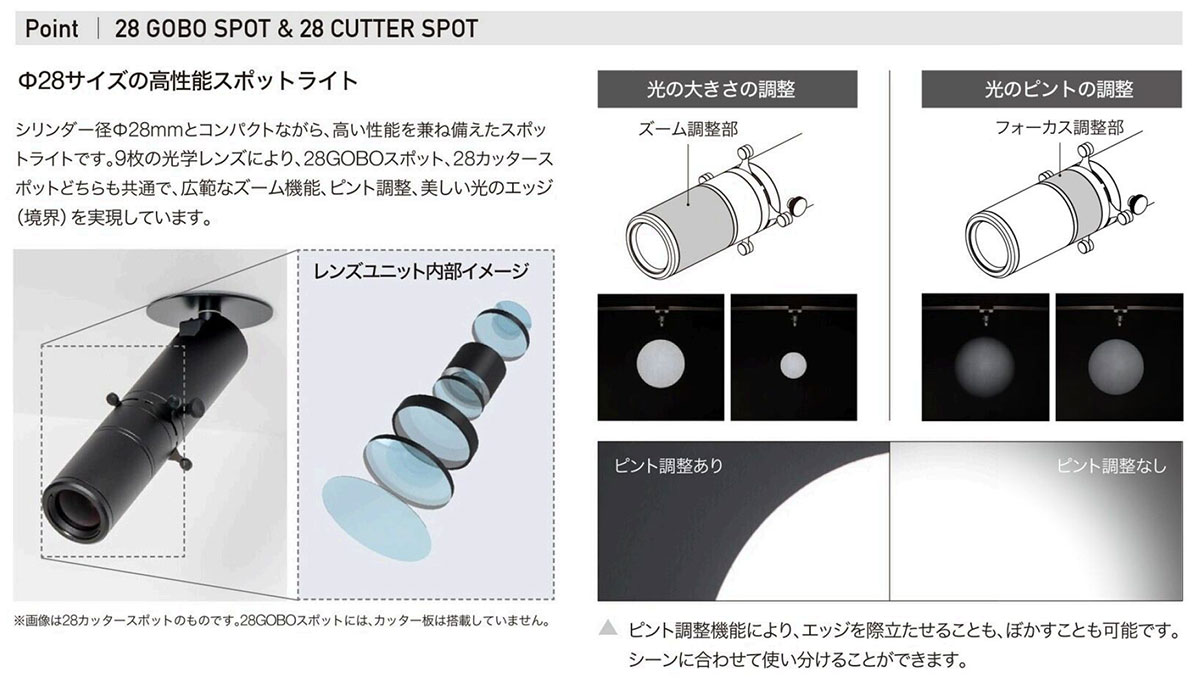 Point | 28 GOBO SPOT & 28 CUTTER SPOT

Φ28サイズの高性能スポットライト

シリンダー径Φ28mmとコンパクトながら、高い性能を兼ね備えたスポットライトです。9枚の光学レンズにより、28GOBOスポット、28カッタースポットどちらも共通で、広範なズーム機能、ピント調整、美しい光のエッジ（境界）を実現しています。

レンズユニット内部イメージ

※画像は28カッタースポットのものです。28GOBOスポットには、カッター板は搭載していません。

光の大きさの調整

ズーム調整部

光のピントの調整

フォーカス調整部

ピント調整あり

ピント調整なし

▲ ピント調整機能により、エッジを際立たせることも、ぼかすことも可能です。シーンに合わせて使い分けることができます。