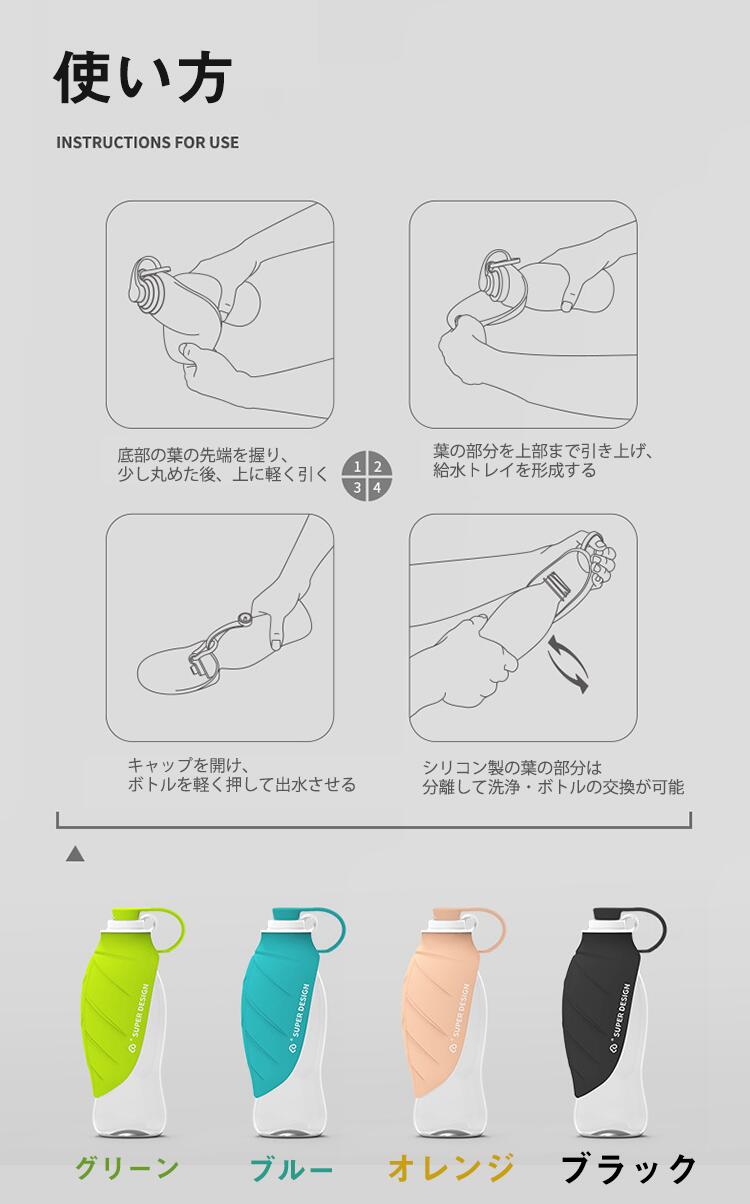 使い方

INSTRUCTIONS FOR USE

底部の葉の先端を握り、少し丸めた後、上に軽く引く

1 2
3 4

葉の部分を上部まで引き上げ、給水トレイを形成する

キャップを開け、ボトルを軽く押して出水させる

シリコン製の葉の部分は分離して洗浄・ボトルの交換が可能

SUPER DESIGN

SUPER DESIGN

SUPER DESIGN

SUPER DESIGN

グリーン ブルー オレンジ ブラック