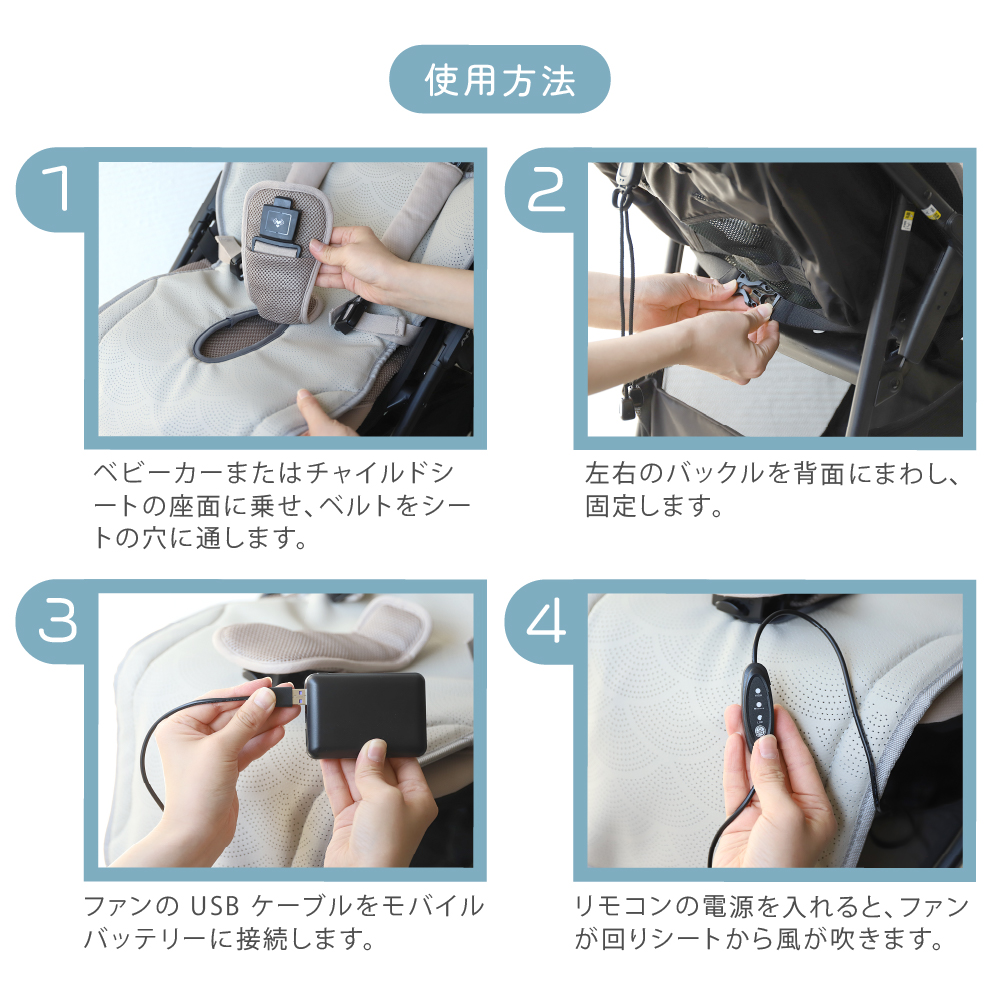 使用方法

1

ベビーカーまたはチャイルドシートの座面に乗せ、ベルトをシートの穴に通します。

2

左右のバックルを背面にまわし、固定します。

3

ファンの USB ケーブルをモバイルバッテリーに接続します。

4

リモコンの電源を入れると、ファンが回りシートから風が吹きます。