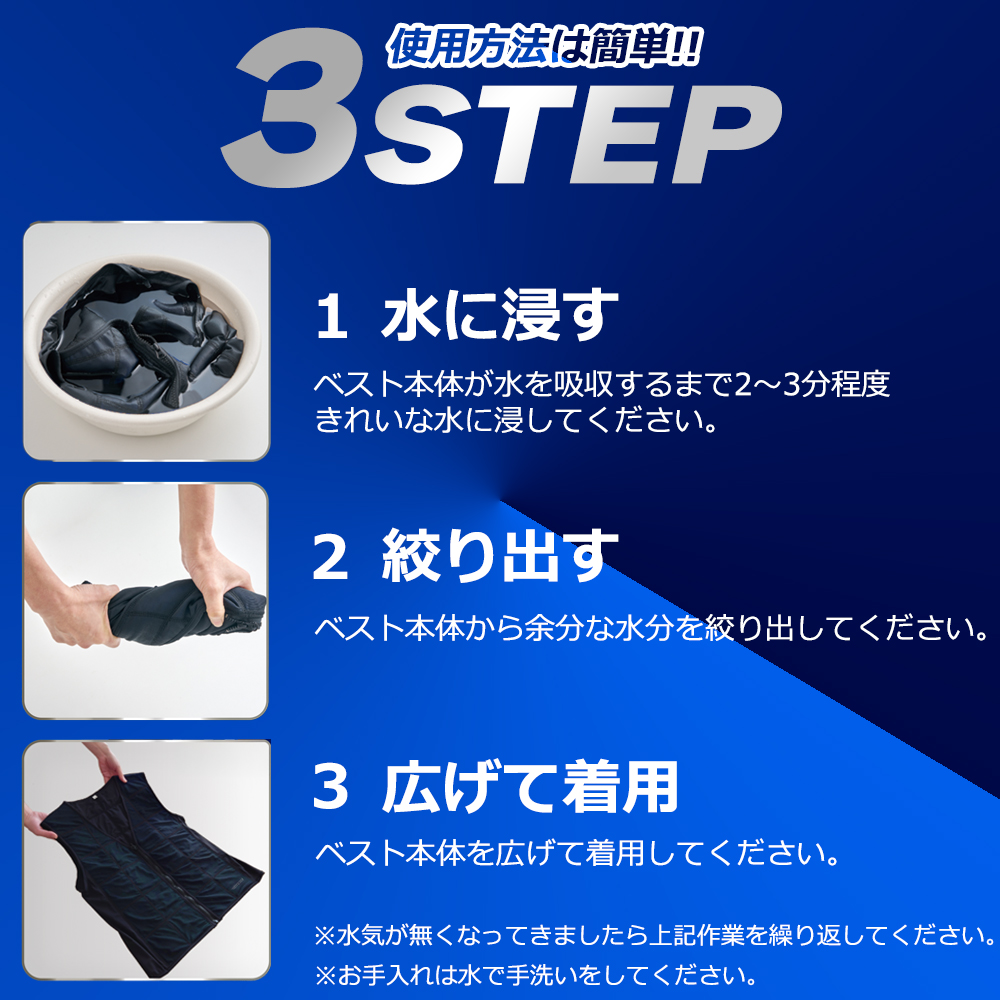 使用方法は簡単!!
3STEP

1 水に浸す
ベスト本体が水を吸収するまで2～3分程度きれいな水に浸してください。

2 絞り出す
ベスト本体から余分な水分を絞り出してください。

3 広げて着用
ベスト本体を広げて着用してください。

※水気が無くなってきましたら上記作業を繰り返してください。
※お手入れは水で手洗いをしてください。