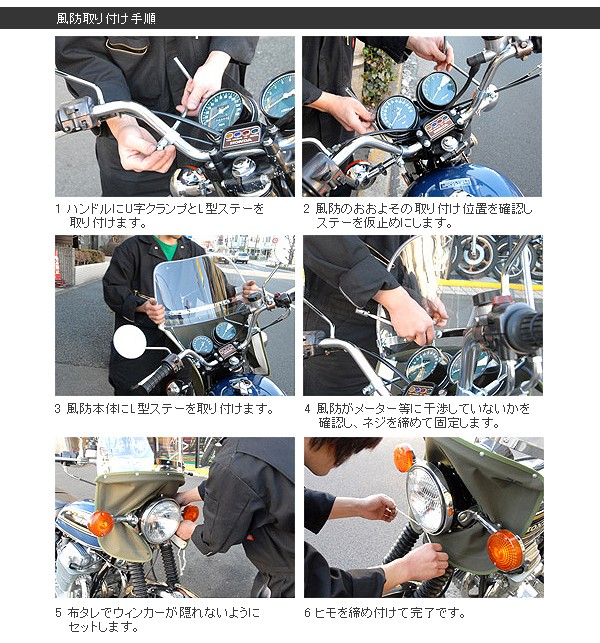 風防取り付け手順

1 ハンドルにU字クランプとL型ステーを取り付けます。

2 風防のおおよその取り付け位置を確認しステーを仮止めにします。

3 風防本体にL型ステーを取り付けます。

4 風防がメーター等に干渉していないかを確認し、ネジを締めて固定します。

5 布タレでウィンカーが隠れないようにセットします。

6 ヒモを締め付けて完了です。