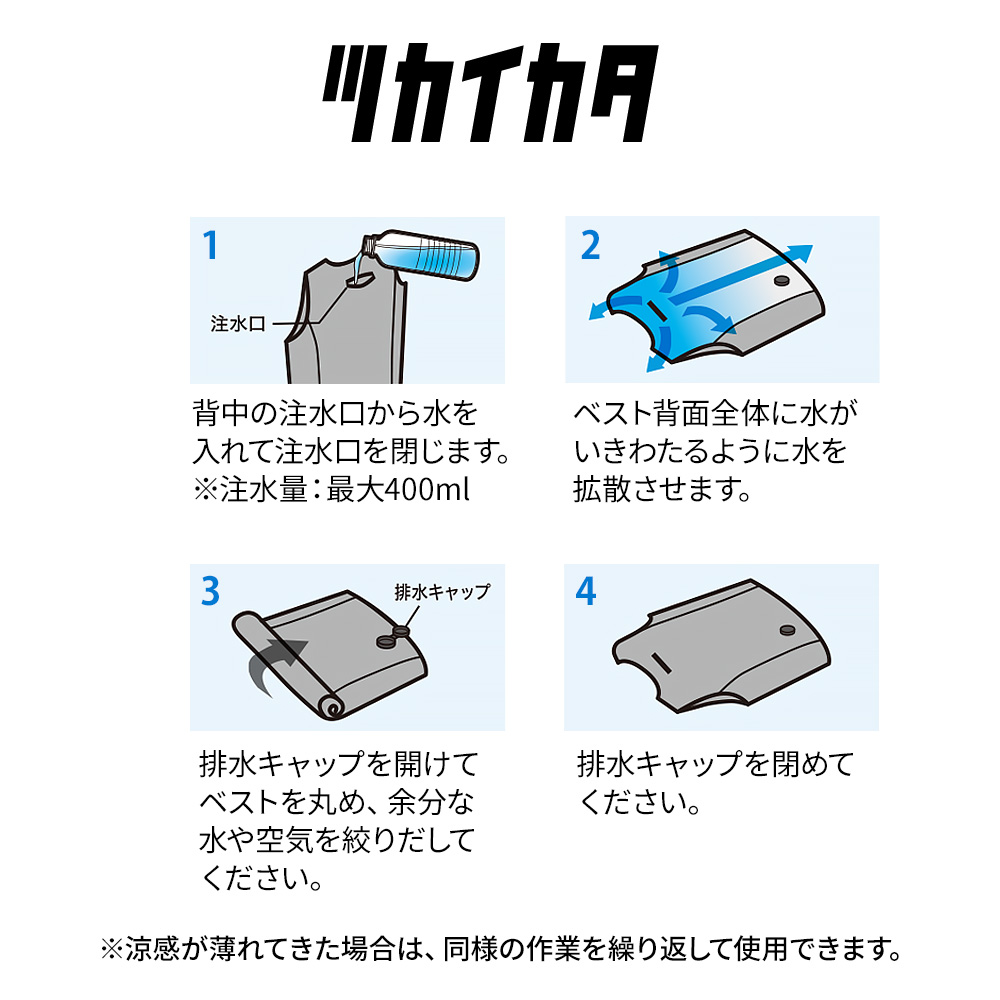 ツカイカタ

1

注水口

背中の注水口から水を入れて注水口を閉じます。
※注水量：最大400ml

2

ベスト背面全体に水がいきわたるように水を拡散させます。

3

排水キャップ

排水キャップを開けてベストを丸め、余分な水や空気を絞りだしてください。

4

排水キャップを閉めてください。

※涼感が薄れてきた場合は、同様の作業を繰り返して使用できます。