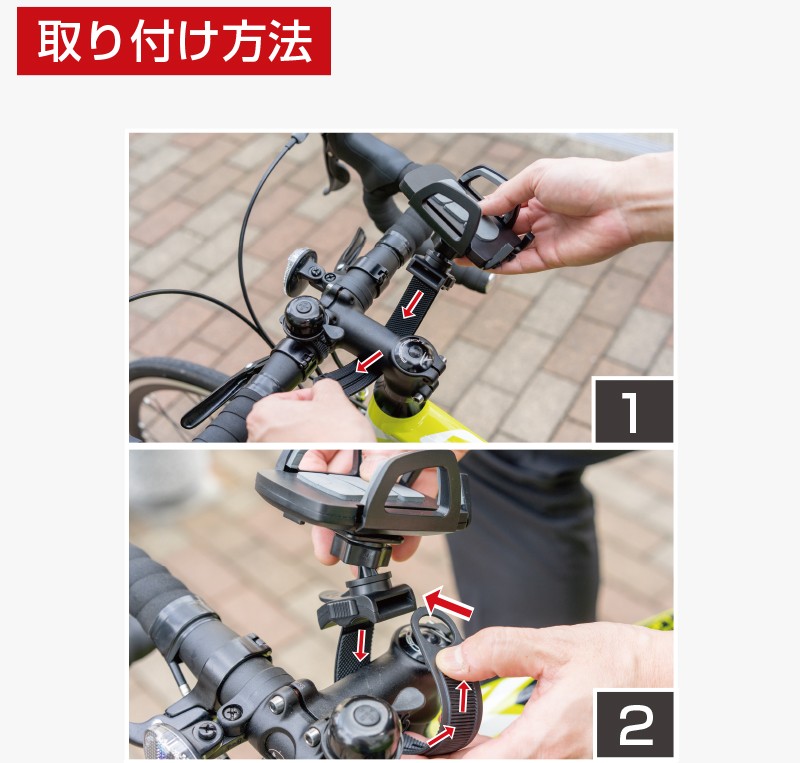 取り付け方法

1

2