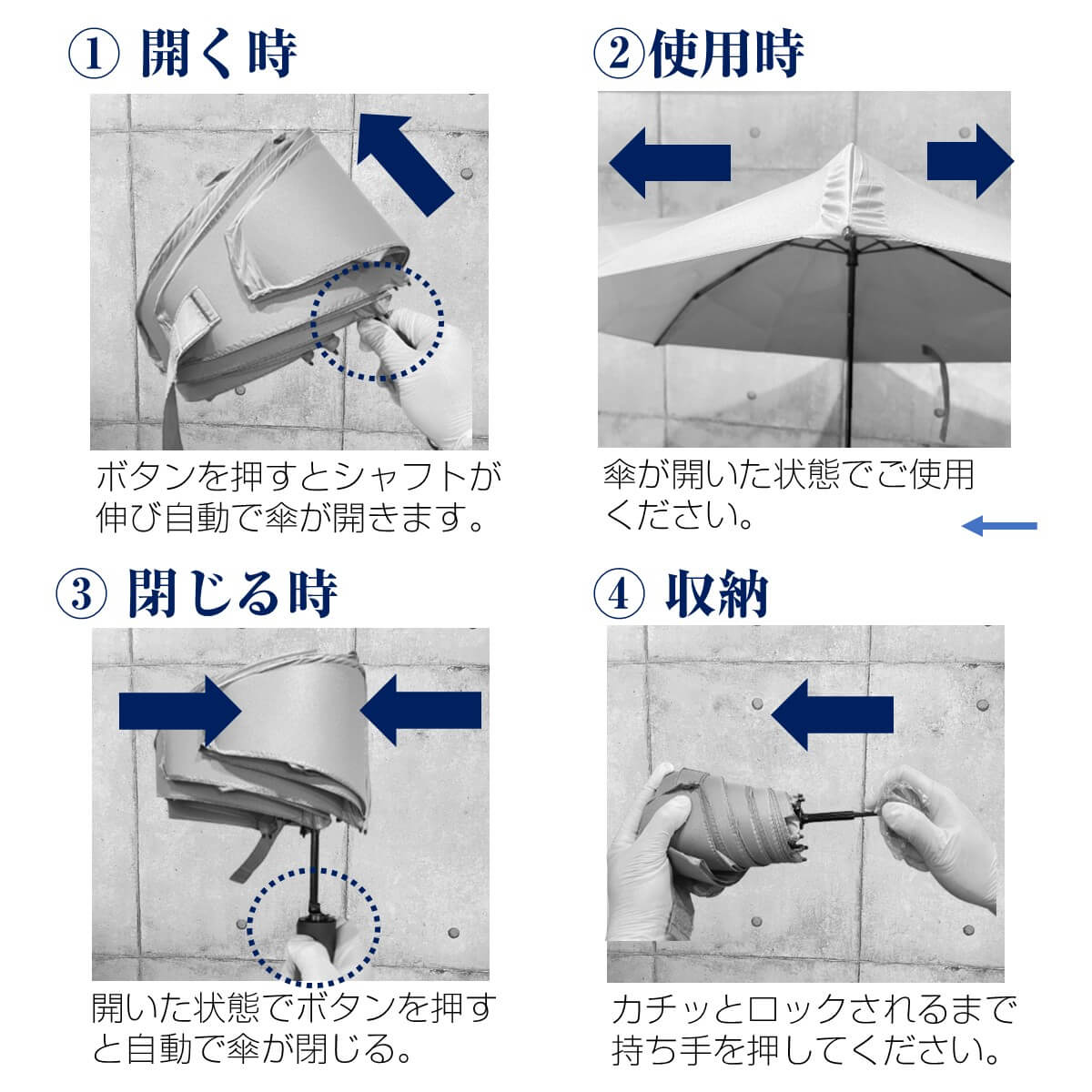 ① 開く時

ボタンを押すとシャフトが伸び自動で傘が開きます。

②使用時

傘が開いた状態でご使用ください。

③ 閉じる時

開いた状態でボタンを押すと自動で傘が閉じる。

④ 収納

カチッとロックされるまで持ち手を押してください。