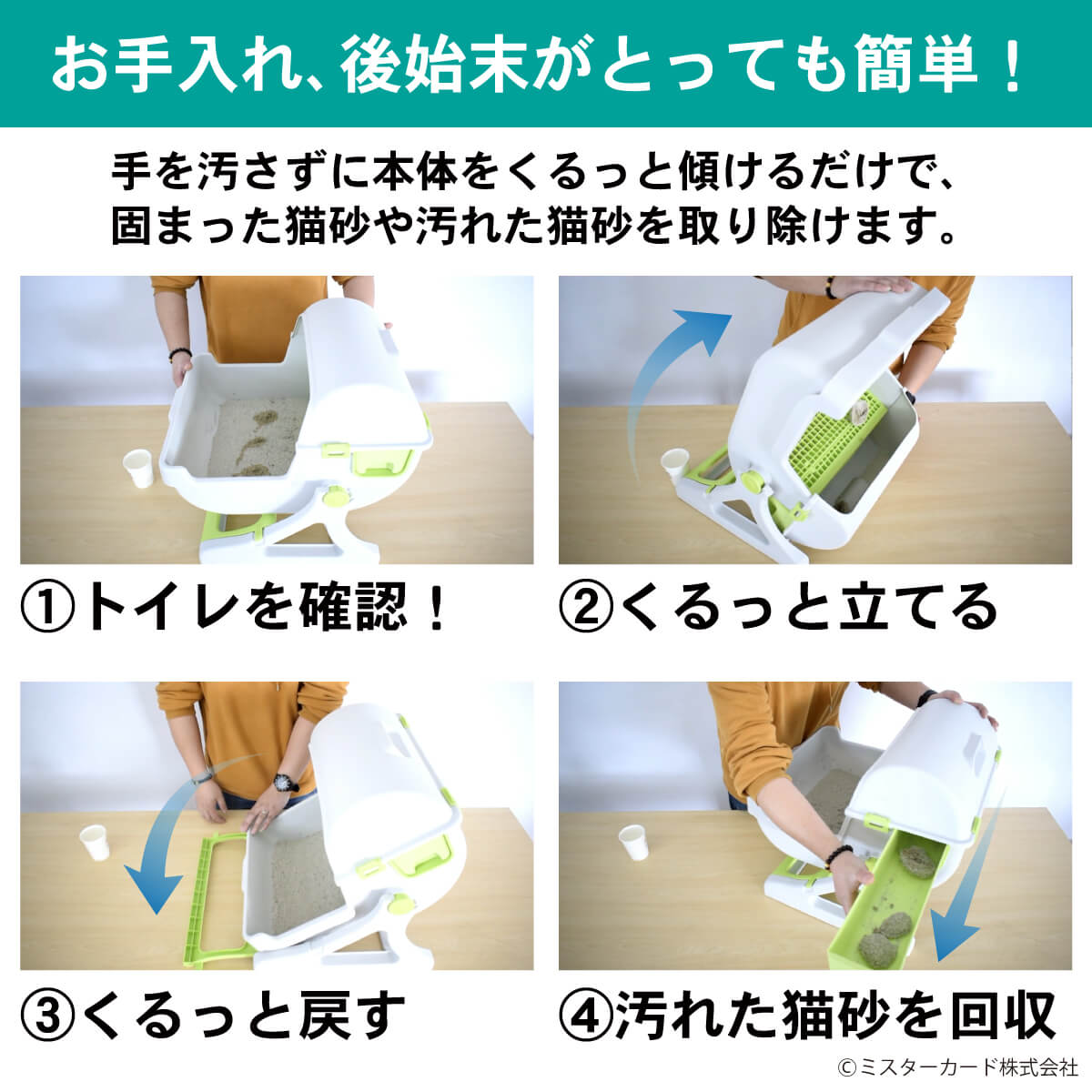 お手入れ、後始末がとっても簡単！

手を汚さずに本体をくるっと傾けるだけで、固まった猫砂や汚れた猫砂を取り除けます。

①トイレを確認！

②くるっと立てる

③くるっと戻す

④汚れた猫砂を回収

©ミスターカード株式会社