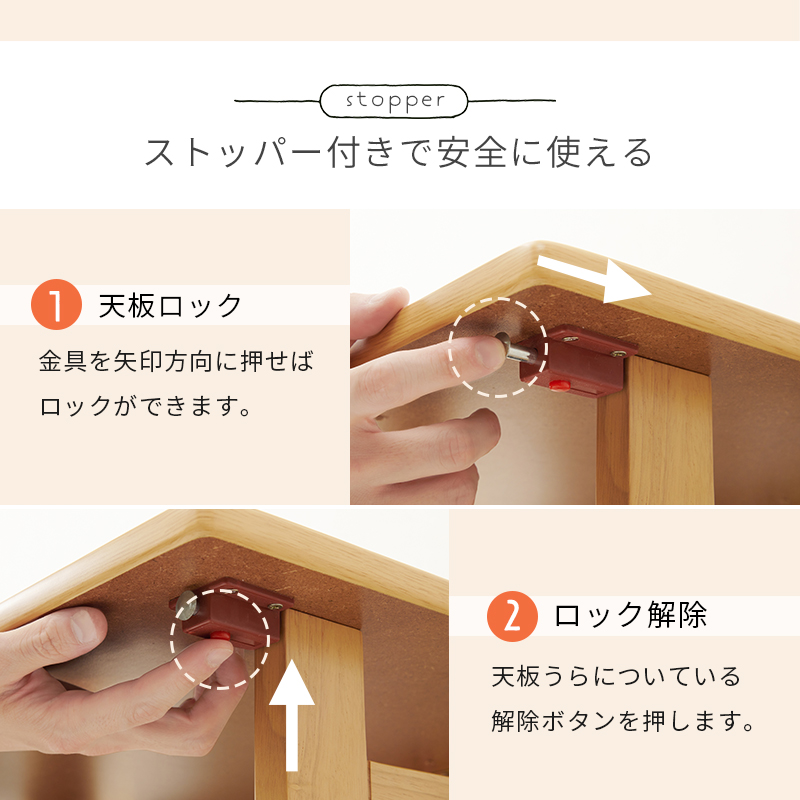 stopper

ストッパー付きで安全に使える

1 天板ロック

金具を矢印方向に押せばロックができます。

2 ロック解除

天板うらについている解除ボタンを押します。