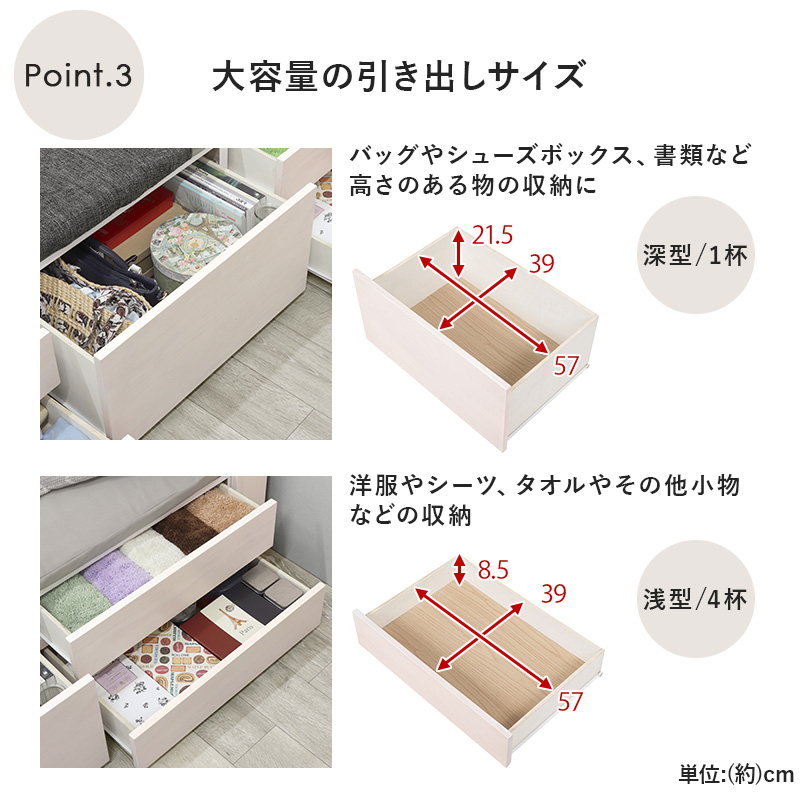 Point.3

大容量の引き出しサイズ

バッグやシューズボックス、書類など高さのある物の収納に

21.5
39
57

深型/1杯

洋服やシーツ、タオルやその他小物などの収納

8.5
39
57

浅型/4杯

単位:(約)cm