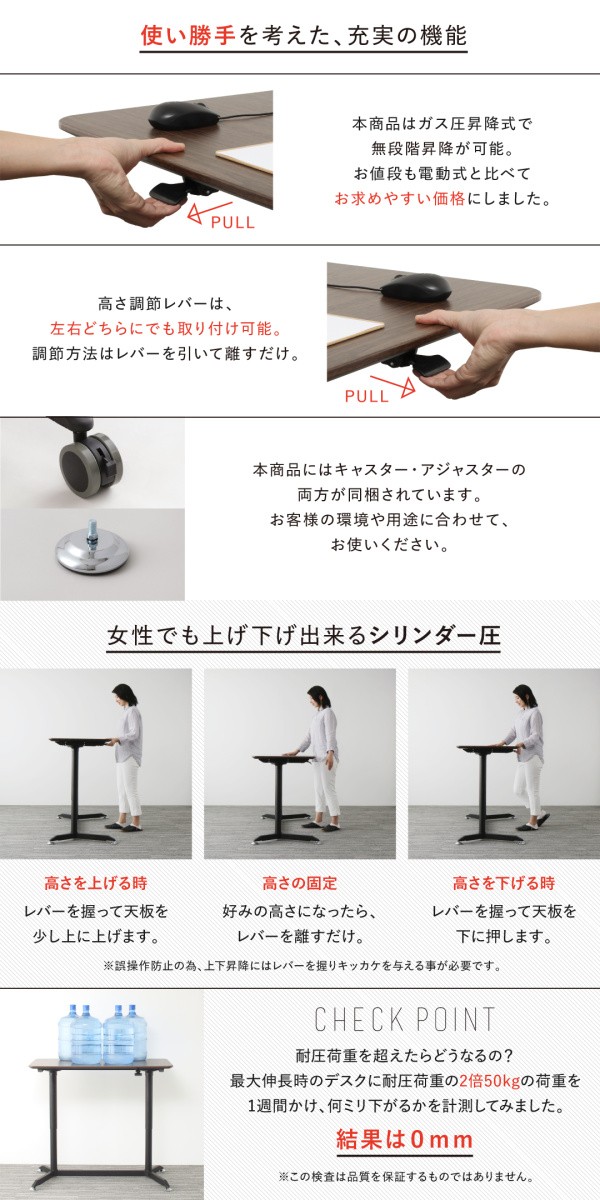 使い勝手を考えた、充実の機能

PULL

本商品はガス圧昇降式で無段階昇降が可能。お値段も電動式と比べてお求めやすい価格にしました。

高さ調節レバーは、左右どちらにでも取り付け可能。調節方法はレバーを引いて離すだけ。

PULL

本商品にはキャスター・アジャスターの両方が同梱されています。お客様の環境や用途に合わせて、お使いください。

女性でも上げ下げ出来るシリンダー圧

高さを上げる時
レバーを握って天板を少し上に上げます。

高さの固定
好みの高さになったら、レバーを離すだけ。

高さを下げる時
レバーを握って天板を下に押します。

※誤操作防止の為、上下昇降にはレバーを握りキッカケを与える事が必要です。

CHECK POINT

耐圧荷重を超えたらどうなるの？
最大伸長時のデスクに耐圧荷重の2倍50kgの荷重を1週間かけ、何ミリ下がるかを計測してみました。

結果は0mm

※この検査は品質を保証するものではありません。