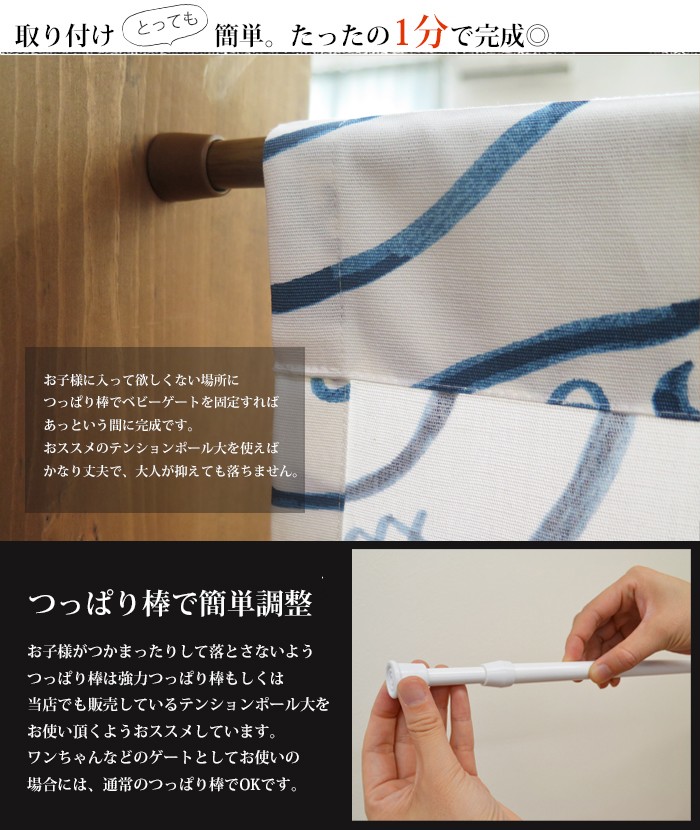 取り付け とっても 簡単。たったの1分で完成◎

お子様に入って欲しくない場所に
つっぱり棒でベビーゲートを固定すれば
あっという間に完成です。
おススメのテンションポール大を使えば
かなり丈夫で、大人が抑えても落ちません。

つっぱり棒で簡単調整

お子様がつかまったりして落とさないよう
つっぱり棒は強力つっぱり棒もしくは
当店でも販売しているテンションポール大を
お使い頂くようおススメしています。
ワンちゃんなどのゲートとしてお使いの
場合には、通常のつっぱり棒でOKです。