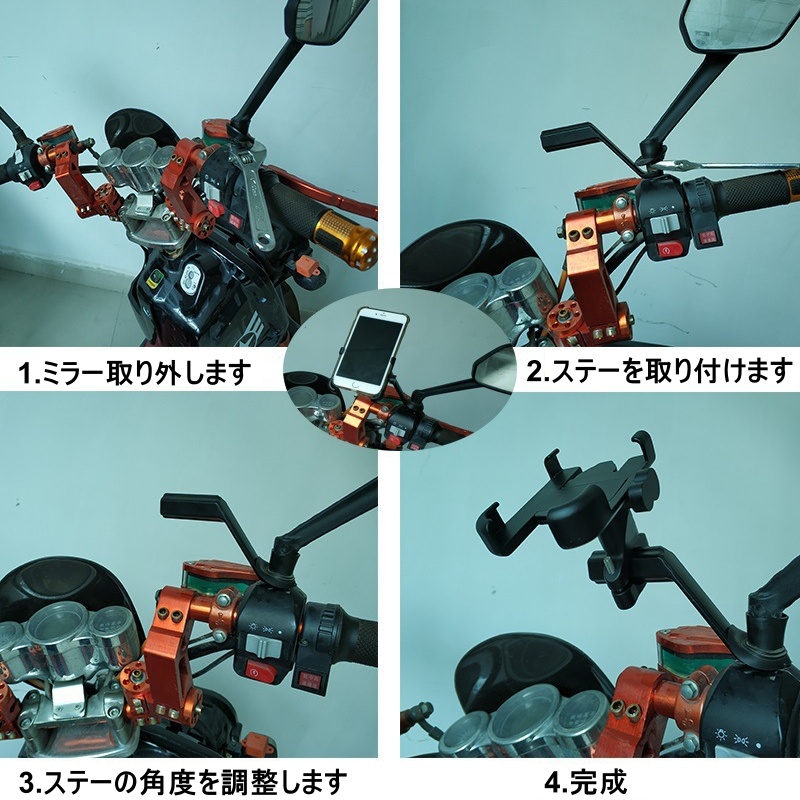 1.ミラー取り外します

2.ステーを取り付けます

3.ステーの角度を調整します

4.完成