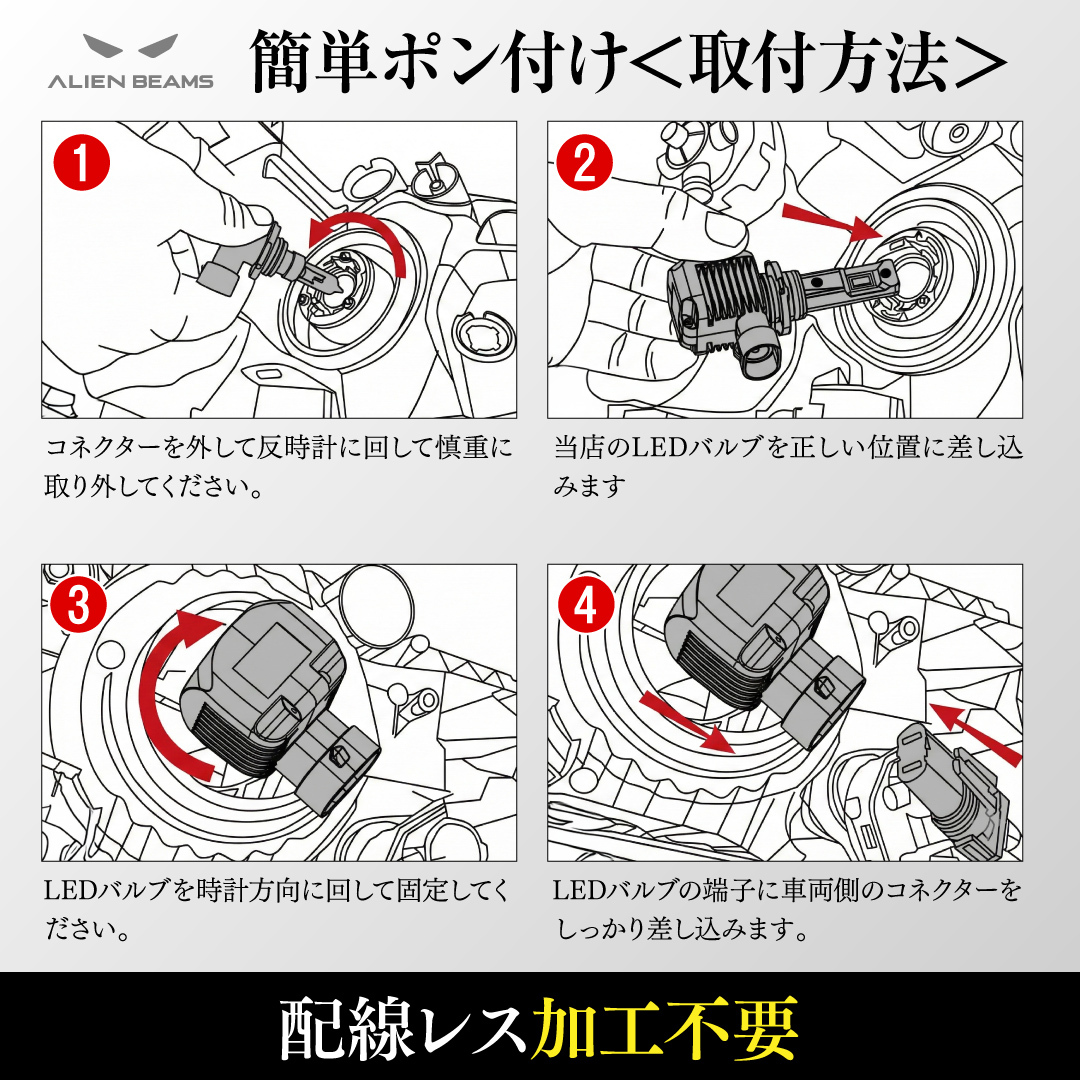 ALIEN BEAMS

簡単ポン付け＜取付方法＞

1

コネクターを外して反時計に回して慎重に取り外してください。

2

当店のLEDバルブを正しい位置に差し込みます

3

LEDバルブを時計方向に回して固定してください。

4

LEDバルブの端子に車両側のコネクターをしっかり差し込みます。

配線レス加工不要