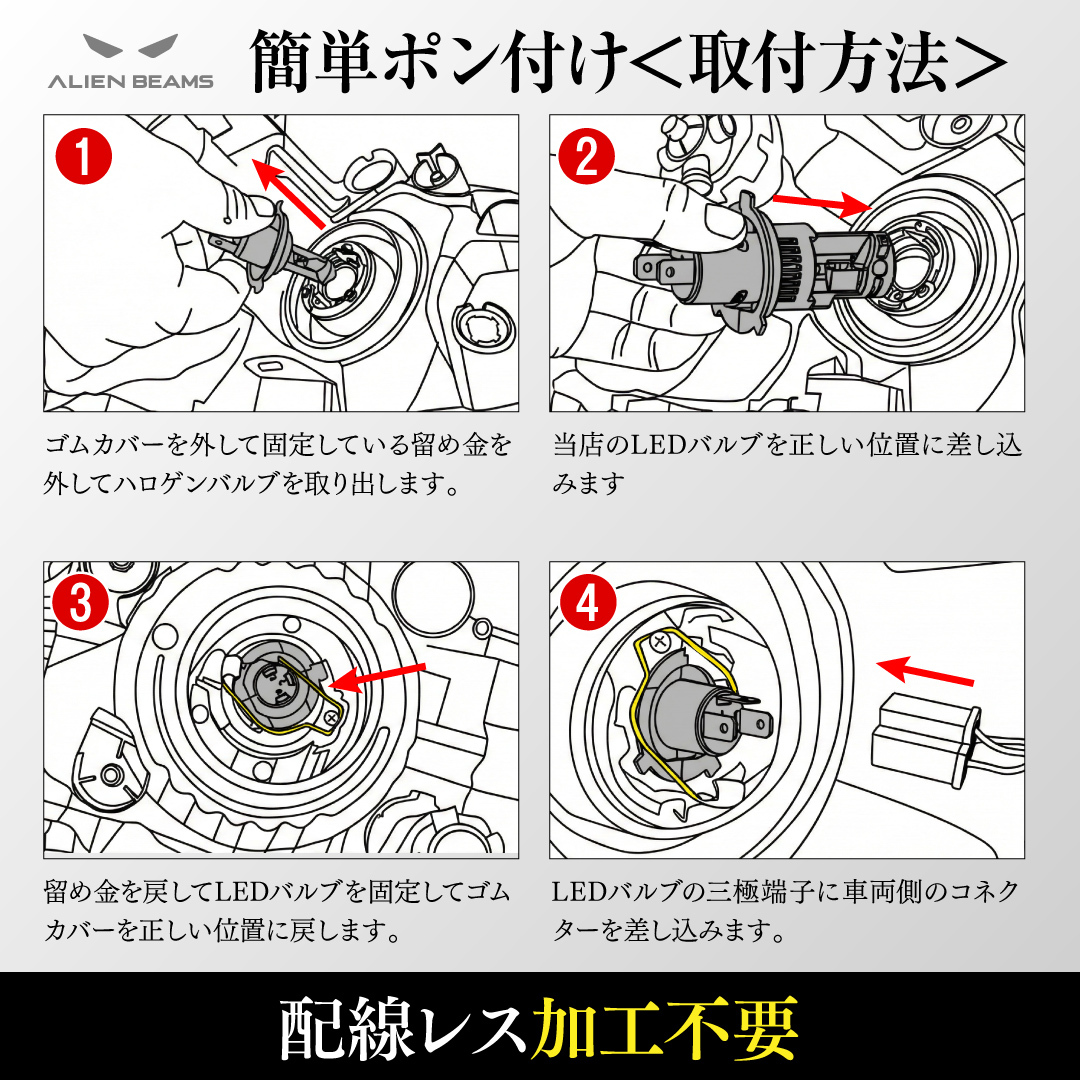 ALIEN BEAMS

簡単ポン付け＜取付方法＞

1

ゴムカバーを外して固定している留め金を外してハロゲンバルブを取り出します。

2

当店のLEDバルブを正しい位置に差し込みます

3

留め金を戻してLEDバルブを固定してゴムカバーを正しい位置に戻します。

4

LEDバルブの三極端子に車両側のコネクターを差し込みます。

配線レス加工不要