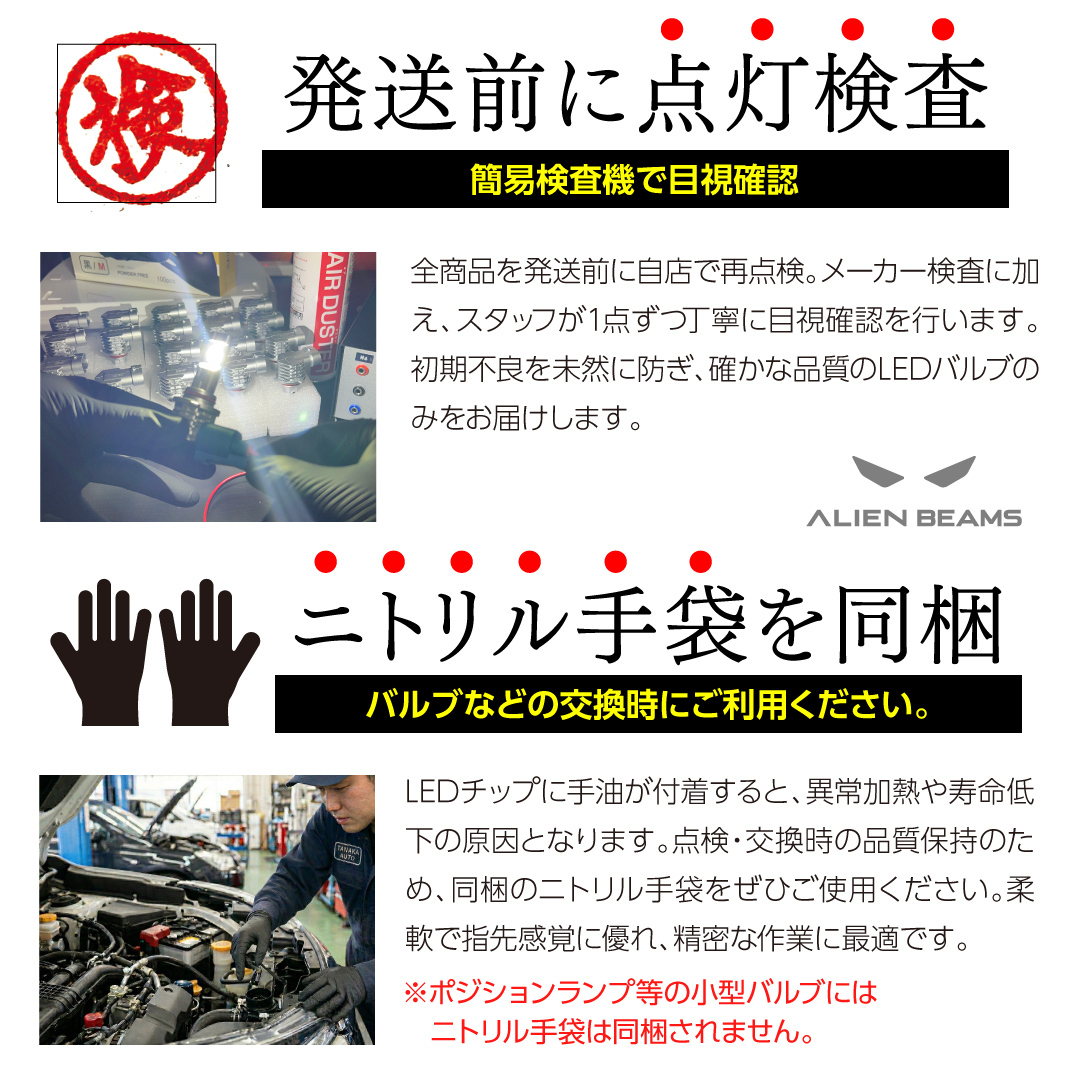 検

発送前に点灯検査

簡易検査機で目視確認

AIR DUSTER

全商品を発送前に自店で再点検。メーカー検査に加え、スタッフが1点ずつ丁寧に目視確認を行います。初期不良を未然に防ぎ、確かな品質のLEDバルブのみをお届けします。

ALIEN BEAMS

ニトリル手袋を同梱

バルブなどの交換時にご利用ください。

TANAKA AUTO

LEDチップに手油が付着すると、異常加熱や寿命低下の原因となります。点検・交換時の品質保持のため、同梱のニトリル手袋をぜひご使用ください。柔軟で指先感覚に優れ、精密な作業に最適です。

※ポジションランプ等の小型バルブにはニトリル手袋は同梱されません。