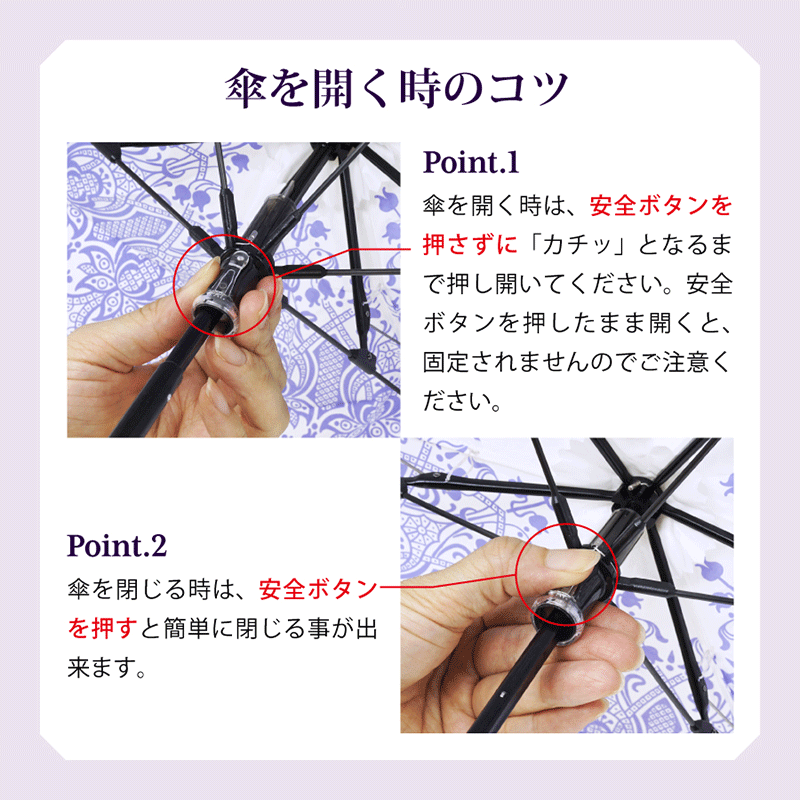 傘を開く時のコツ

Point.1
傘を開く時は、安全ボタンを押さずに「カチッ」となるまで押し開いてください。安全ボタンを押したまま開くと、固定されませんのでご注意ください。

Point.2
傘を閉じる時は、安全ボタンを押すと簡単に閉じる事が出来ます。