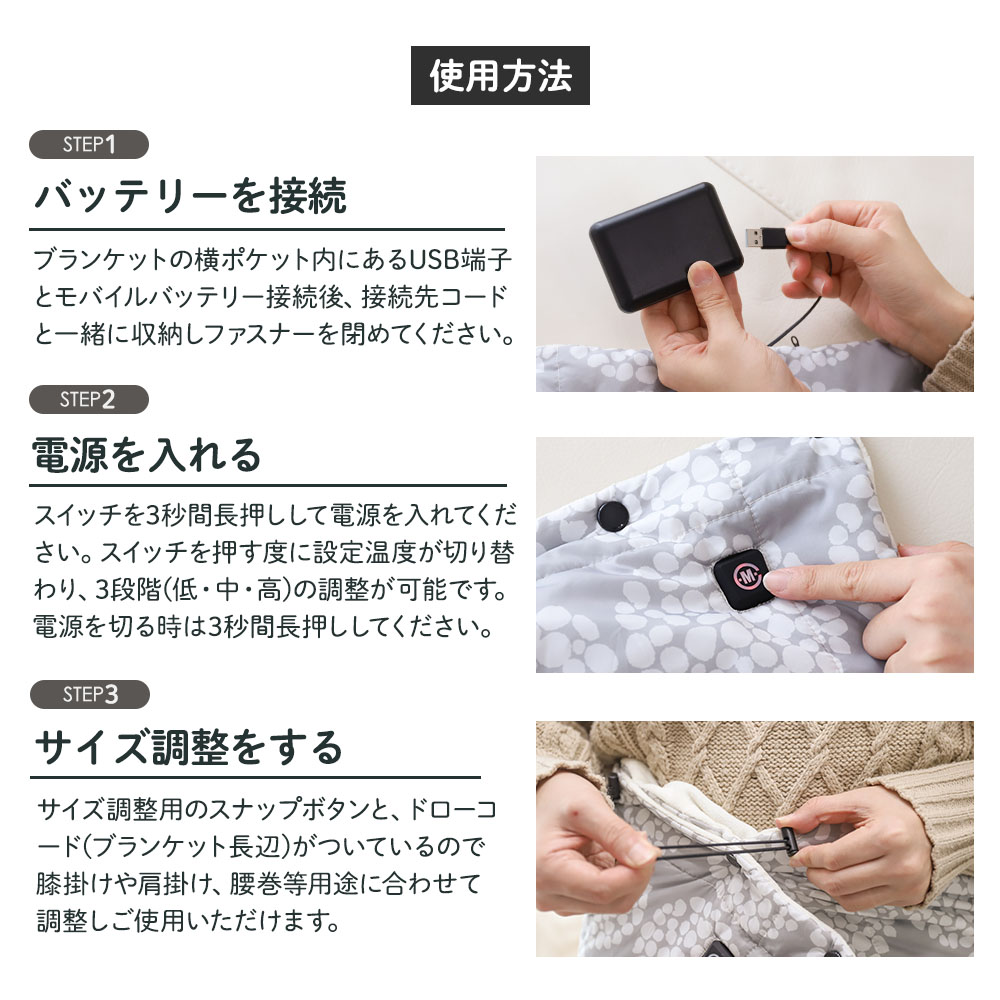 使用方法

STEP1

バッテリーを接続

ブランケットの横ポケット内にあるUSB端子とモバイルバッテリー接続後、接続先コードと一緒に収納しファスナーを閉めてください。

STEP2

電源を入れる

スイッチを3秒間長押しして電源を入れてください。スイッチを押す度に設定温度が切り替わり、3段階(低・中・高)の調整が可能です。電源を切る時は3秒間長押ししてください。

M

STEP3

サイズ調整をする

サイズ調整用のスナップボタンと、ドローコード(ブランケット長辺)がついているので膝掛けや肩掛け、腰巻等用途に合わせて調整しご使用いただけます。