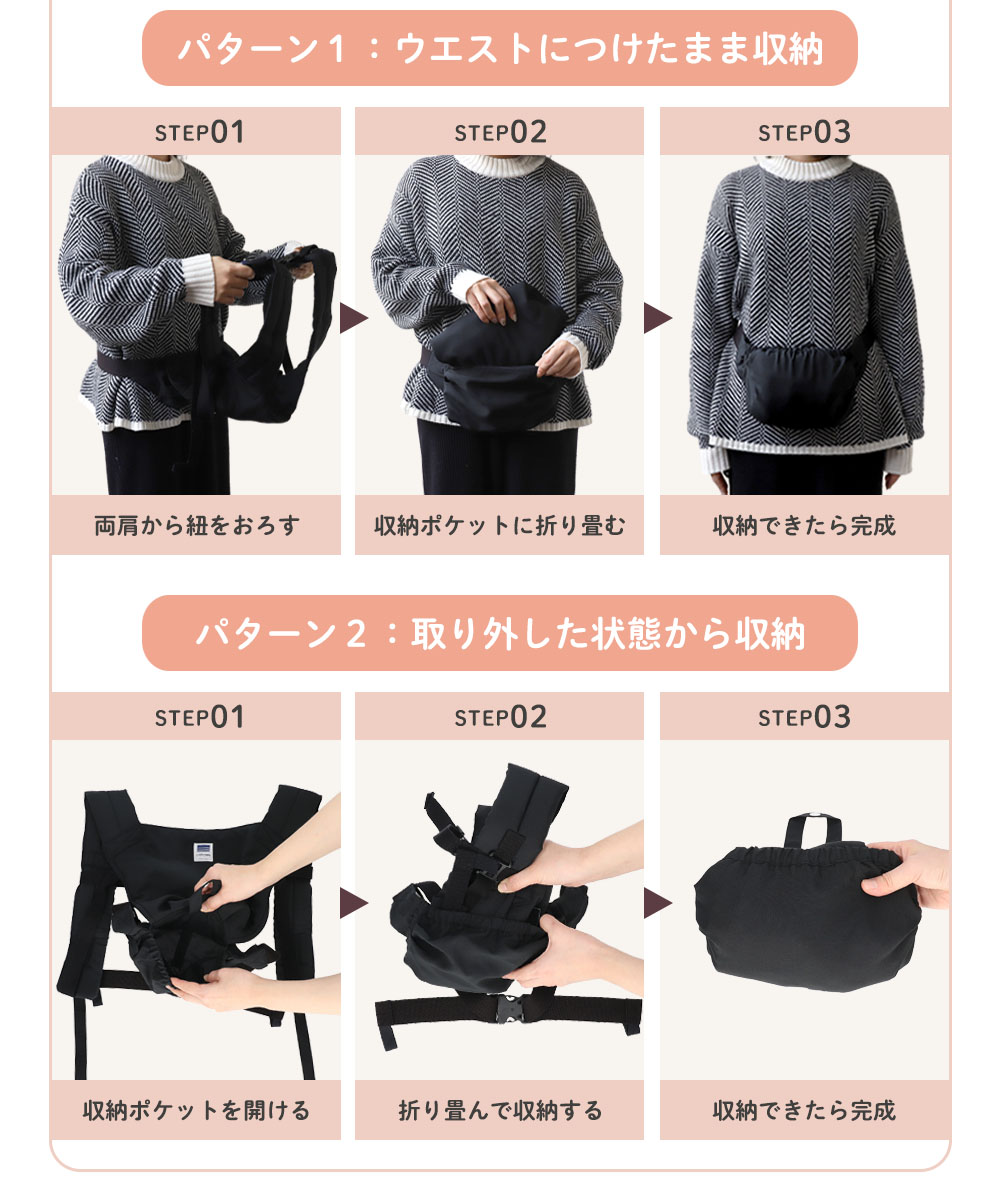 パターン１：ウエストにつけたまま収納

STEP01
両肩から紐をおろす

STEP02
収納ポケットに折り畳む

STEP03
収納できたら完成

パターン２：取り外した状態から収納

STEP01
収納ポケットを開ける

STEP02
折り畳んで収納する

STEP03
収納できたら完成