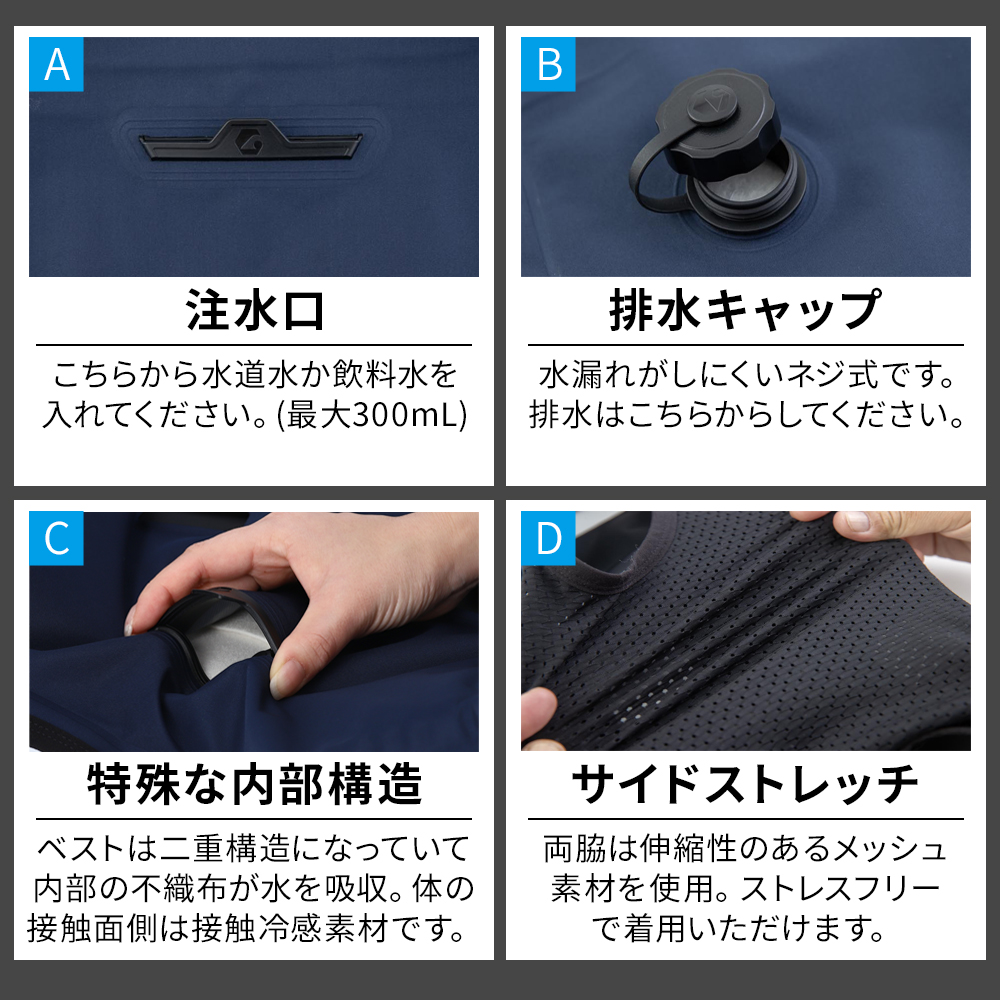 A

注水口

こちらから水道水か飲料水を入れてください。(最大300mL)

B

排水キャップ

水漏れがしにくいネジ式です。排水はこちらからしてください。

C

特殊な内部構造

ベストは二重構造になっていて内部の不織布が水を吸収。体の接触面側は接触冷感素材です。

D

サイドストレッチ

両脇は伸縮性のあるメッシュ素材を使用。ストレスフリーで着用いただけます。