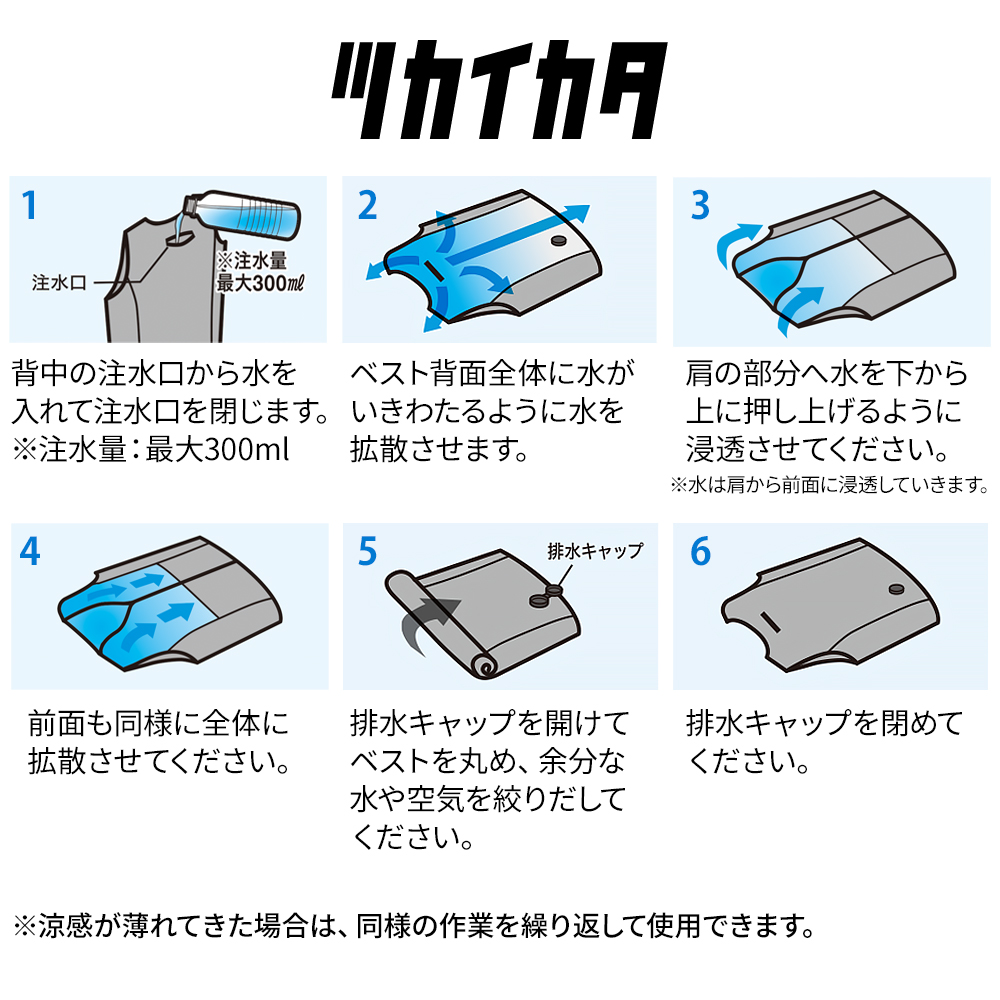 ツカイカタ

1
注水口
※注水量
最大300ml

背中の注水口から水を入れて注水口を閉じます。
※注水量：最大300ml

2

ベスト背面全体に水がいきわたるように水を拡散させます。

3

肩の部分へ水を下から上に押し上げるように浸透させてください。
※水は肩から前面に浸透していきます。

4

前面も同様に全体に拡散させてください。

5
排水キャップ

排水キャップを開けてベストを丸め、余分な水や空気を絞りだしてください。

6

排水キャップを閉めてください。

※涼感が薄れてきた場合は、同様の作業を繰り返して使用できます。