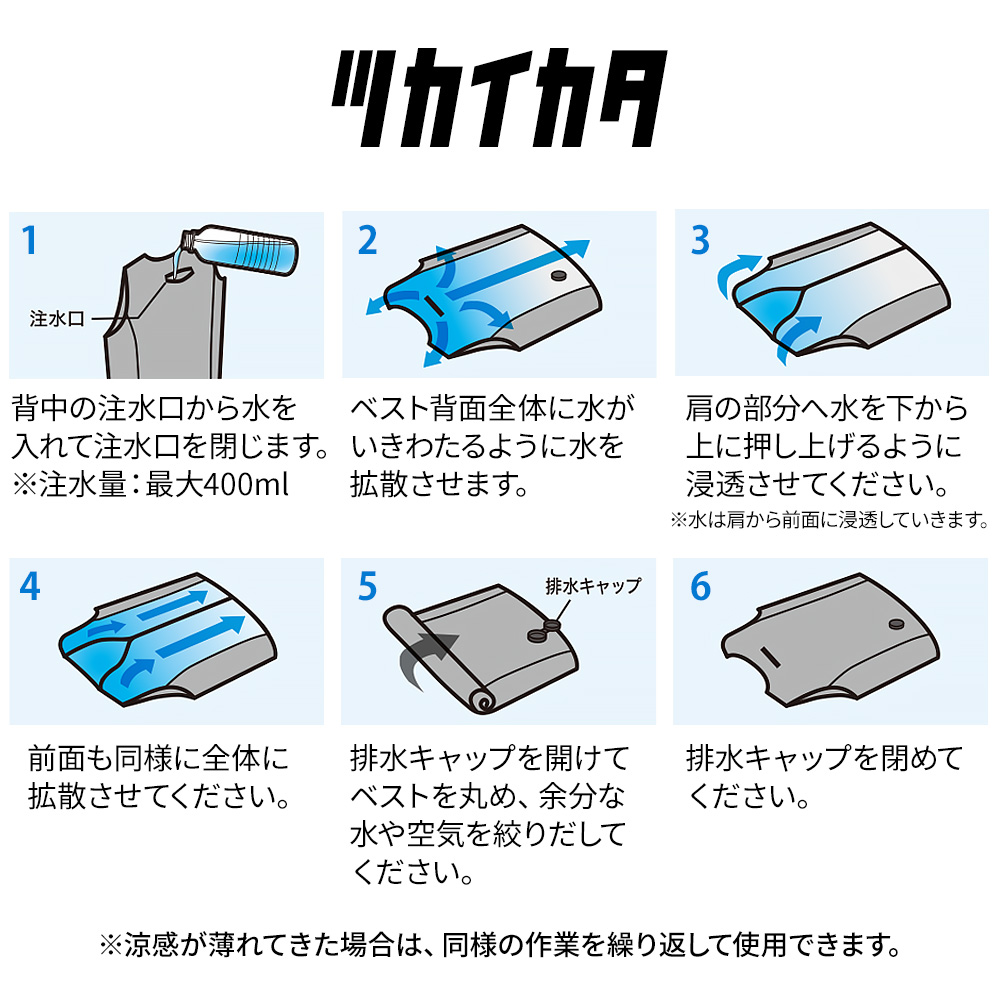 ツカイカタ

1

注水口

背中の注水口から水を入れて注水口を閉じます。
※注水量：最大400ml

2

ベスト背面全体に水がいきわたるように水を拡散させます。

3

肩の部分へ水を下から上に押し上げるように浸透させてください。
※水は肩から前面に浸透していきます。

4

前面も同様に全体に拡散させてください。

5

排水キャップ

排水キャップを開けてベストを丸め、余分な水や空気を絞りだしてください。

6

排水キャップを閉めてください。

※涼感が薄れてきた場合は、同様の作業を繰り返して使用できます。