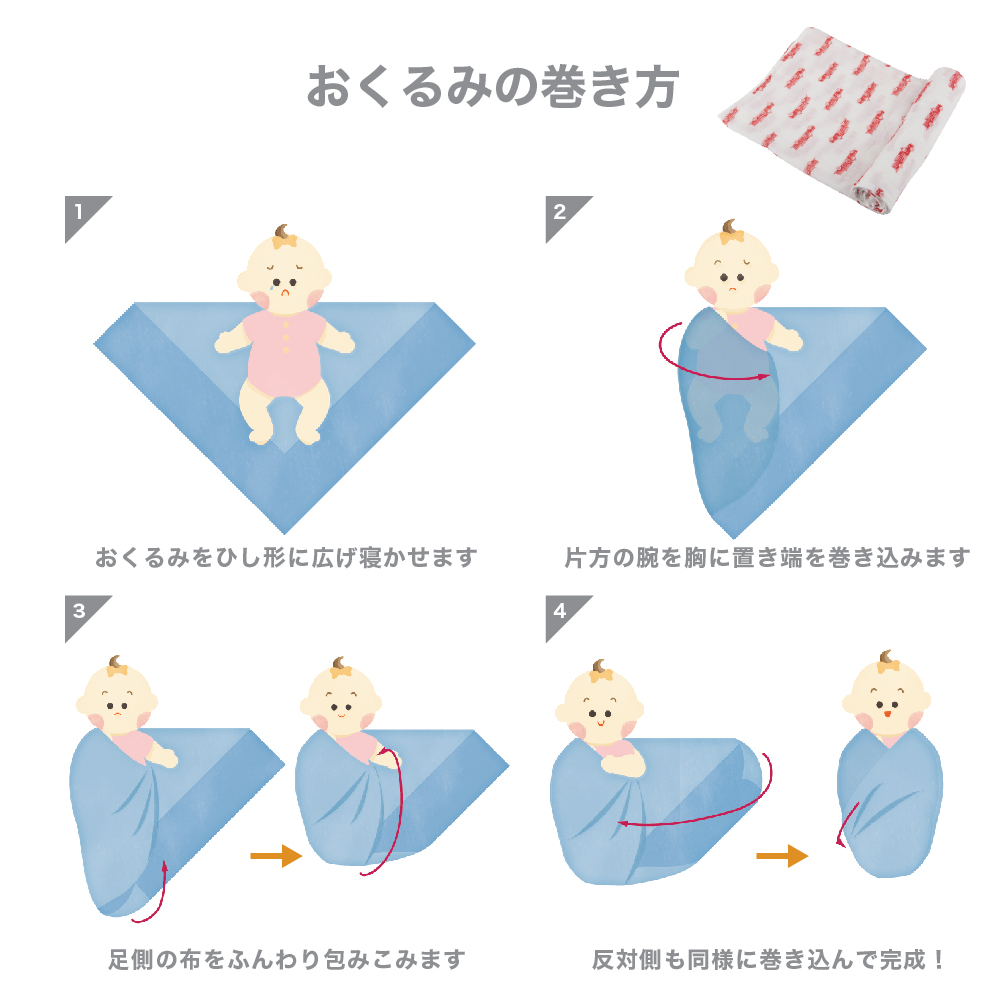 おくるみの巻き方

1

おくるみをひし形に広げ寝かせます

2

片方の腕を胸に置き端を巻き込みます

3

足側の布をふんわり包みこみます

4

反対側も同様に巻き込んで完成！