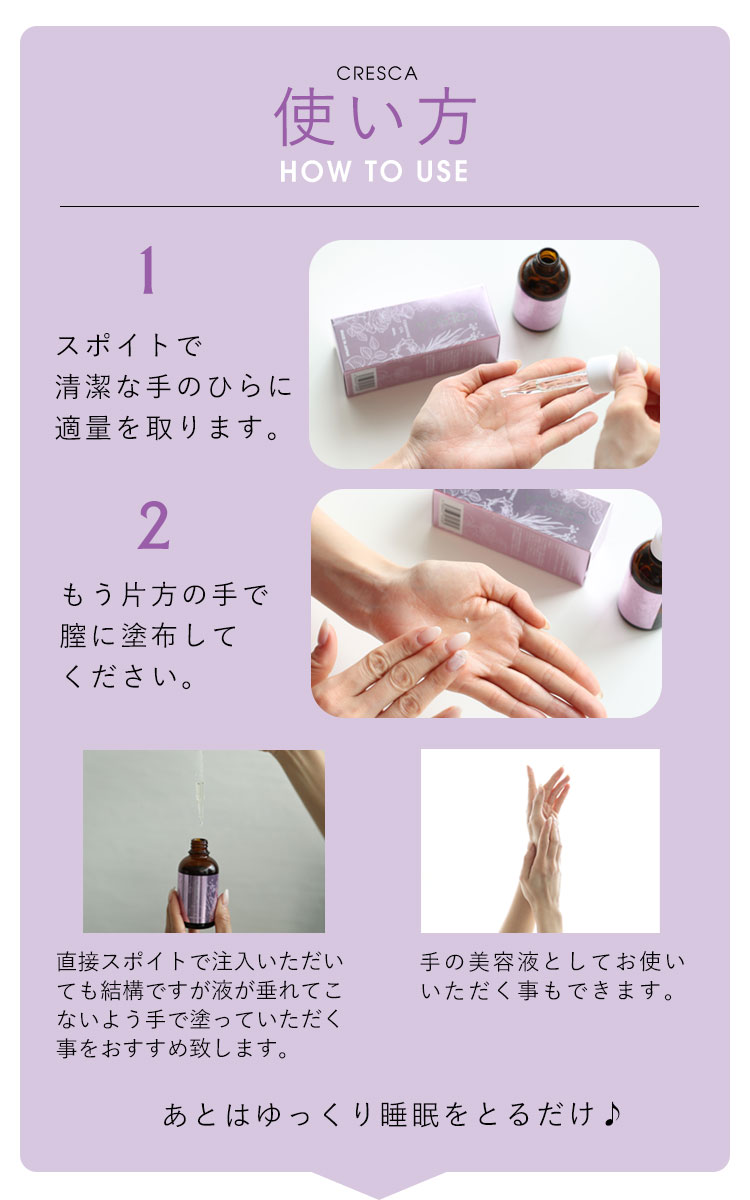 CRESCA
使い方
HOW TO USE

1
スポイトで清潔な手のひらに適量を取ります。

2
もう片方の手で膣に塗布してください。

直接スポイトで注入いただいても結構ですが液が垂れてこないよう手で塗っていただく事をおすすめ致します。

手の美容液としてお使いいただく事もできます。

あとはゆっくり睡眠をとるだけ♪