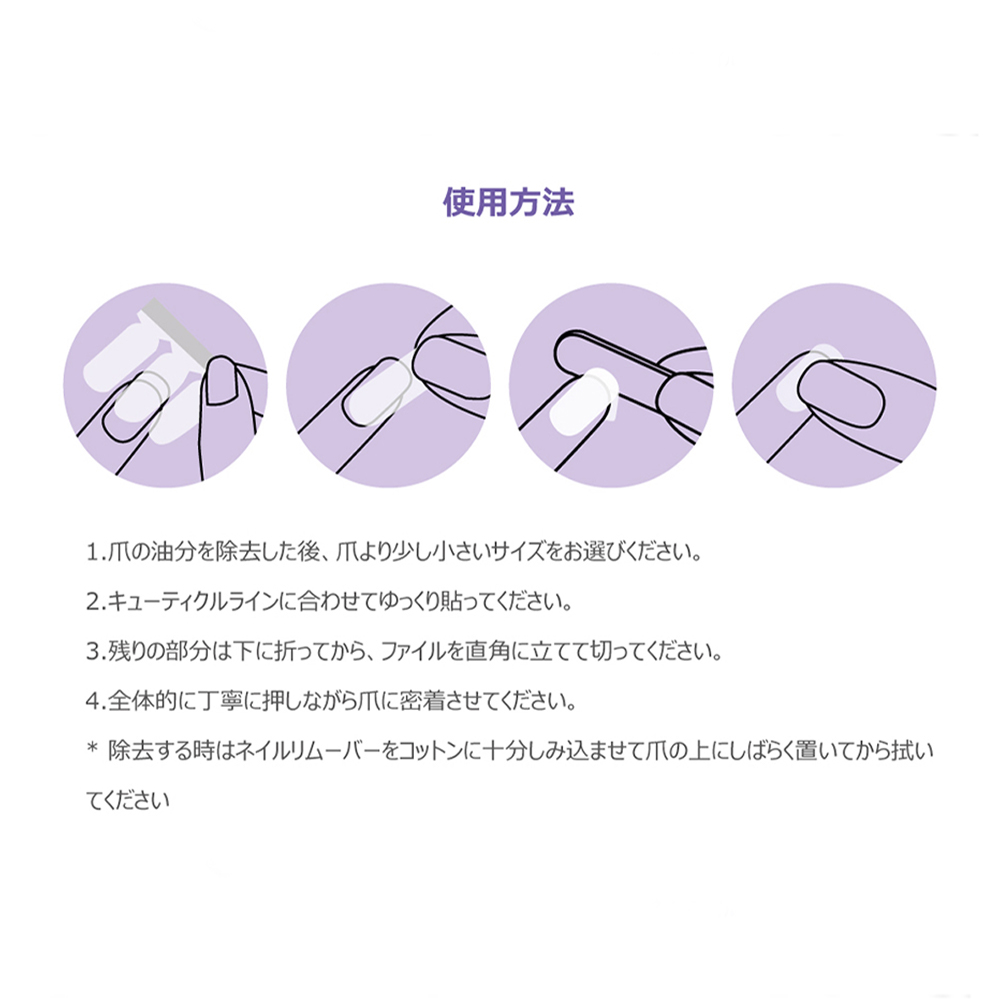 使用方法

1.爪の油分を除去した後、爪より少し小さいサイズをお選びください。

2.キューティクルラインに合わせてゆっくり貼ってください。

3.残りの部分は下に折ってから、ファイルを直角に立てて切ってください。

4.全体的に丁寧に押しながら爪に密着させてください。

＊ 除去する時はネイルリムーバーをコットンに十分しみ込ませて爪の上にしばらく置いてから拭いてください