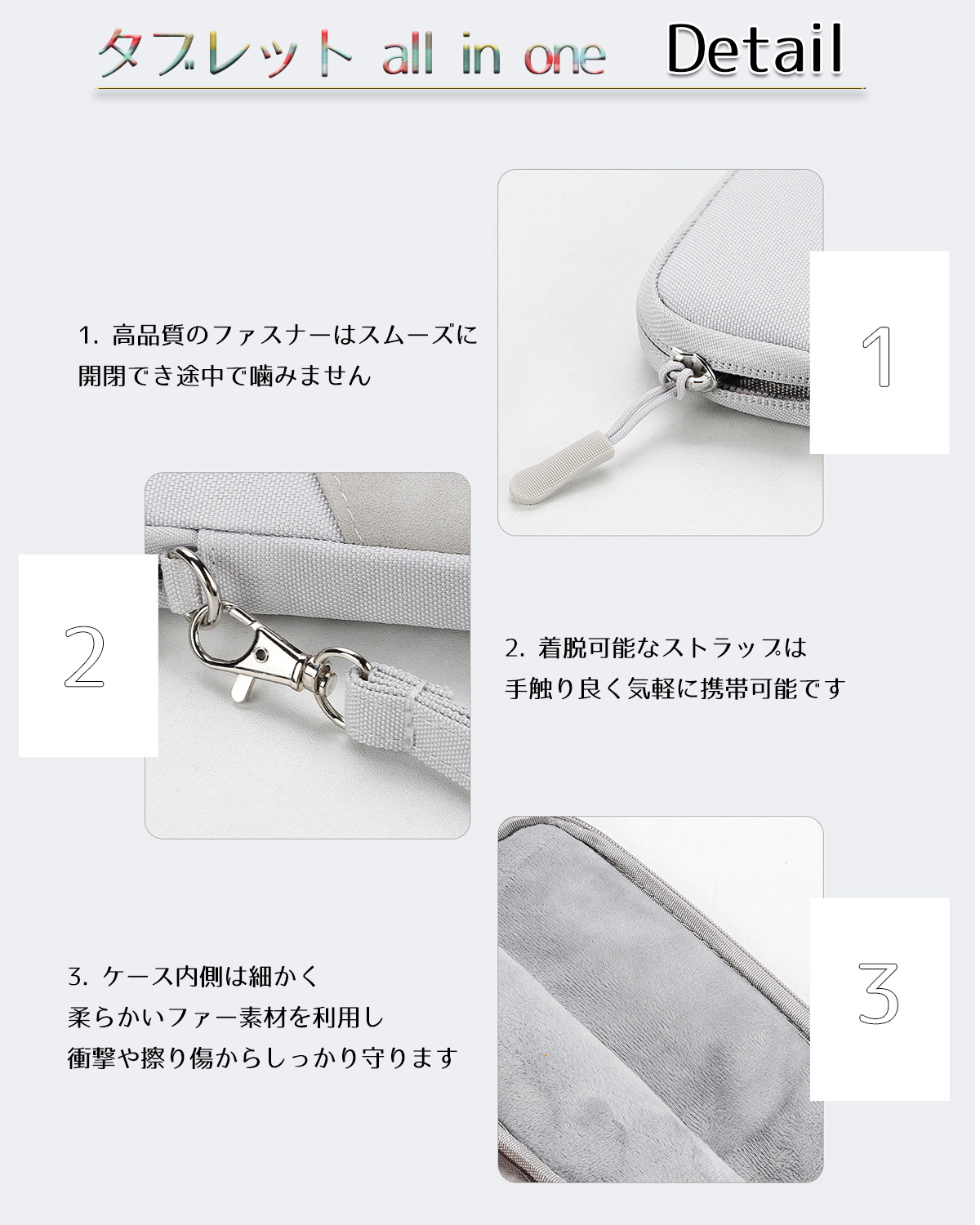 タブレット all in one Detail

1. 高品質のファスナーはスムーズに開閉でき途中で噛みません

1

2

2. 着脱可能なストラップは手触り良く気軽に携帯可能です

3. ケース内側は細かく柔らかいファー素材を利用し衝撃や擦り傷からしっかり守ります

3