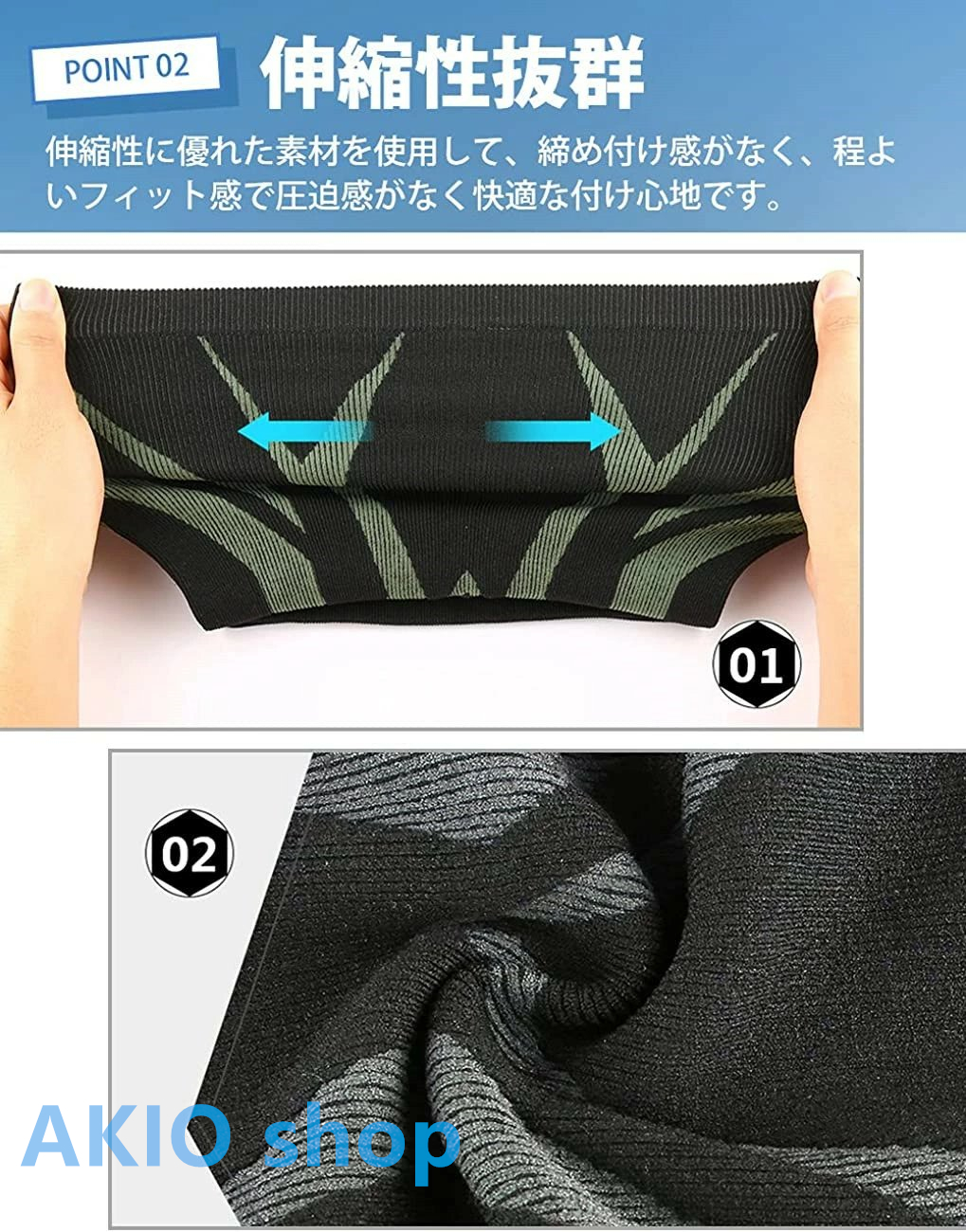 POINT 02 伸縮性抜群

伸縮性に優れた素材を使用して、締め付け感がなく、程よいフィット感で圧迫感がなく快適な付け心地です。

01

02

AKIO shop