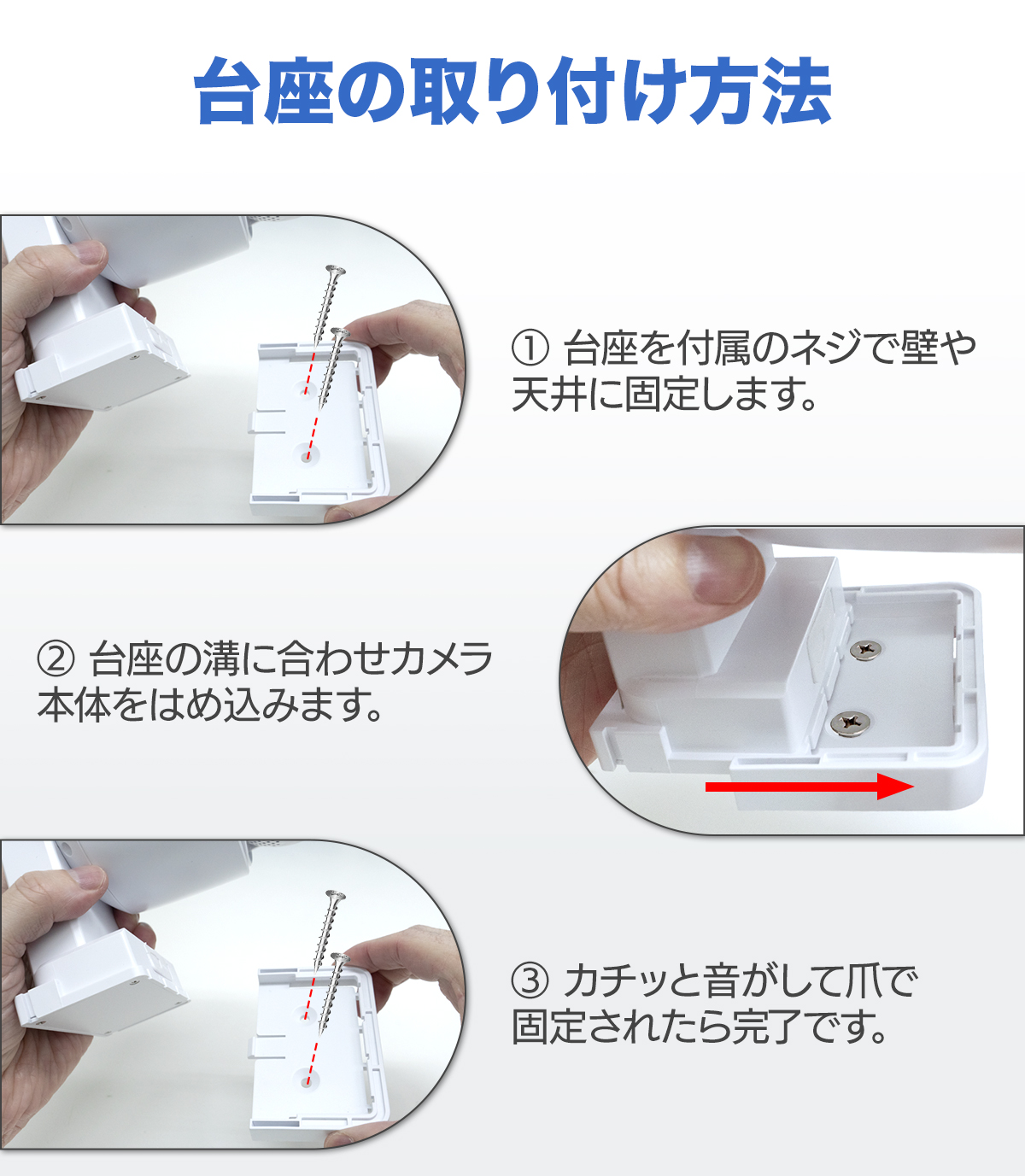 台座の取り付け方法

① 台座を付属のネジで壁や天井に固定します。

② 台座の溝に合わせカメラ本体をはめ込みます。

③ カチッと音がして爪で固定されたら完了です。