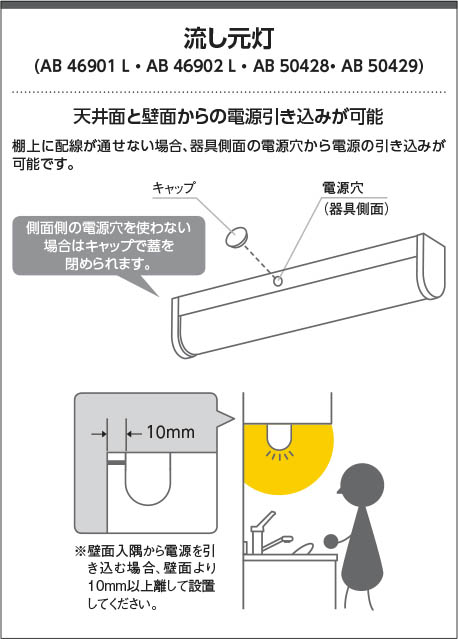 流し元灯
(AB 46901 L・AB 46902 L・AB 50428・AB 50429)

天井面と壁面からの電源引き込みが可能

棚上に配線が通せない場合、器具側面の電源穴から電源の引き込みが可能です。

キャップ

電源穴
(器具側面)

側面側の電源穴を使わない場合はキャップで蓋を閉められます。

10mm

※壁面入隅から電源を引き込む場合、壁面より10mm以上離して設置してください。