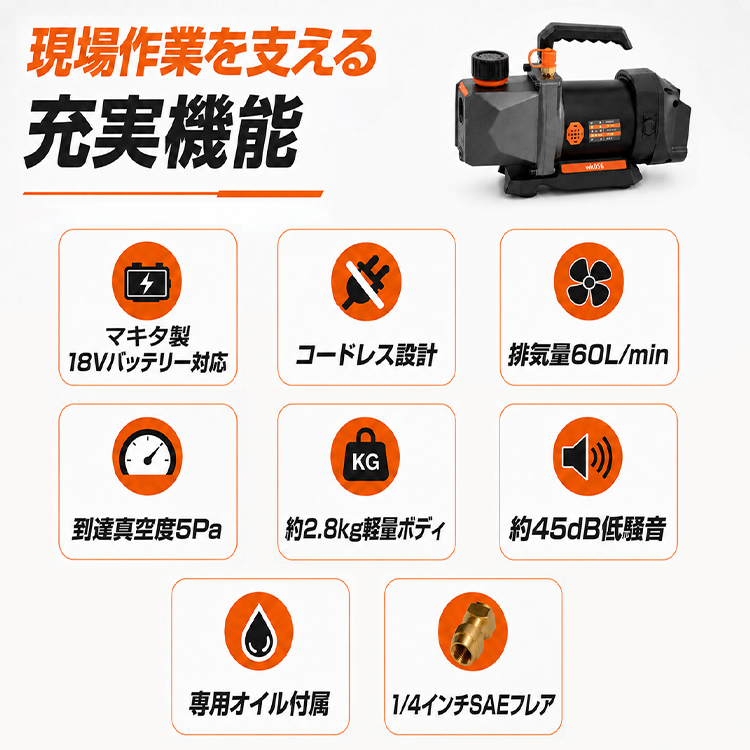 現場作業を支える
充実機能

マキタ製
18Vバッテリー対応

コードレス設計

排気量60L/min

到達真空度5Pa

KG

約2.8kg軽量ボディ

約45dB低騒音

専用オイル付属

1/4インチSAEフレア