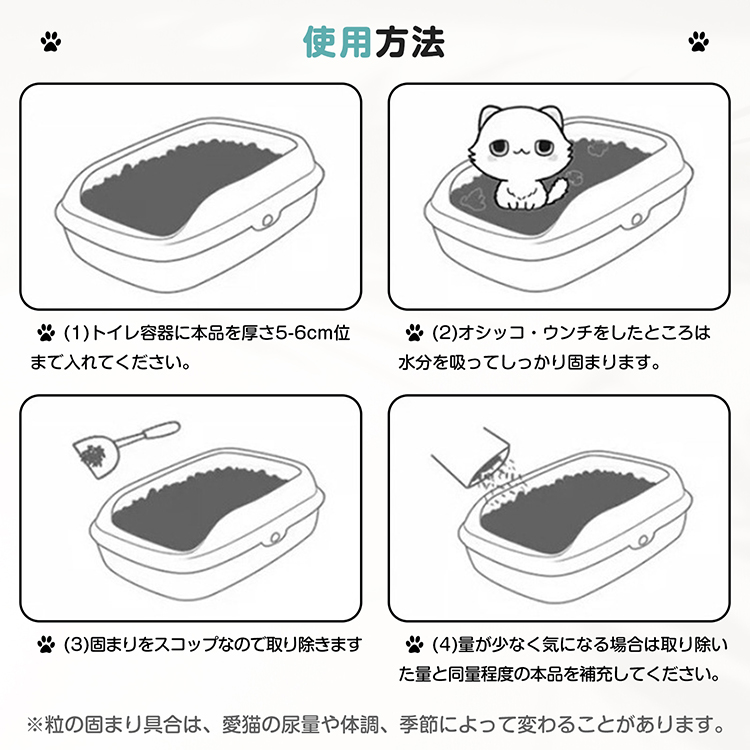 使用方法

(1)トイレ容器に本品を厚さ5-6cm位まで入れてください。

(2)オシッコ・ウンチをしたところは水分を吸ってしっかり固まります。

(3)固まりをスコップなので取り除きます

(4)量が少なく気になる場合は取り除いた量と同量程度の本品を補充してください。

※粒の固まり具合は、愛猫の尿量や体調、季節によって変わることがあります。