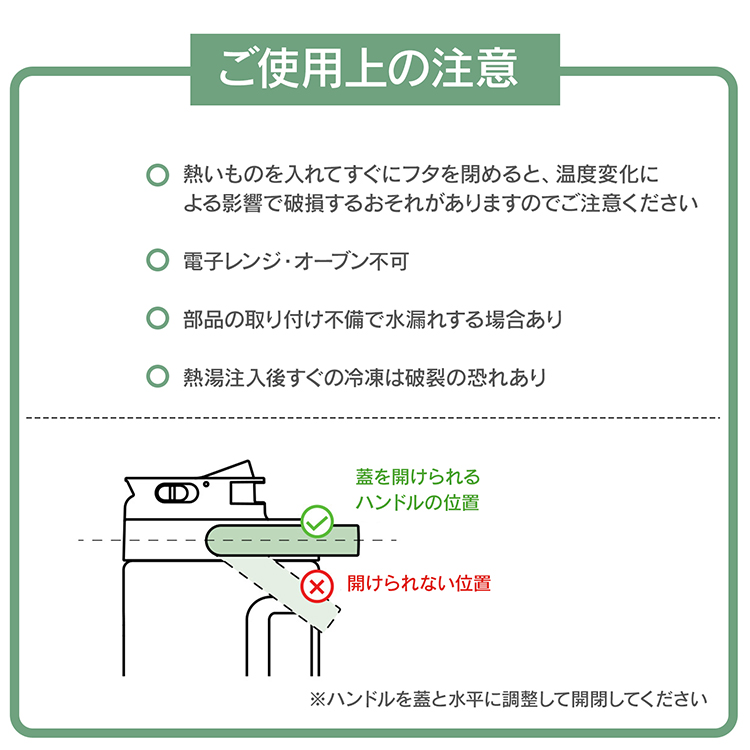 ご使用上の注意

熱いものを入れてすぐにフタを閉めると、温度変化による影響で破損するおそれがありますのでご注意ください

電子レンジ・オーブン不可

部品の取り付け不備で水漏れする場合あり

熱湯注入後すぐの冷凍は破裂の恐れあり

蓋を開けられるハンドルの位置

開けられない位置

※ハンドルを蓋と水平に調整して開閉してください