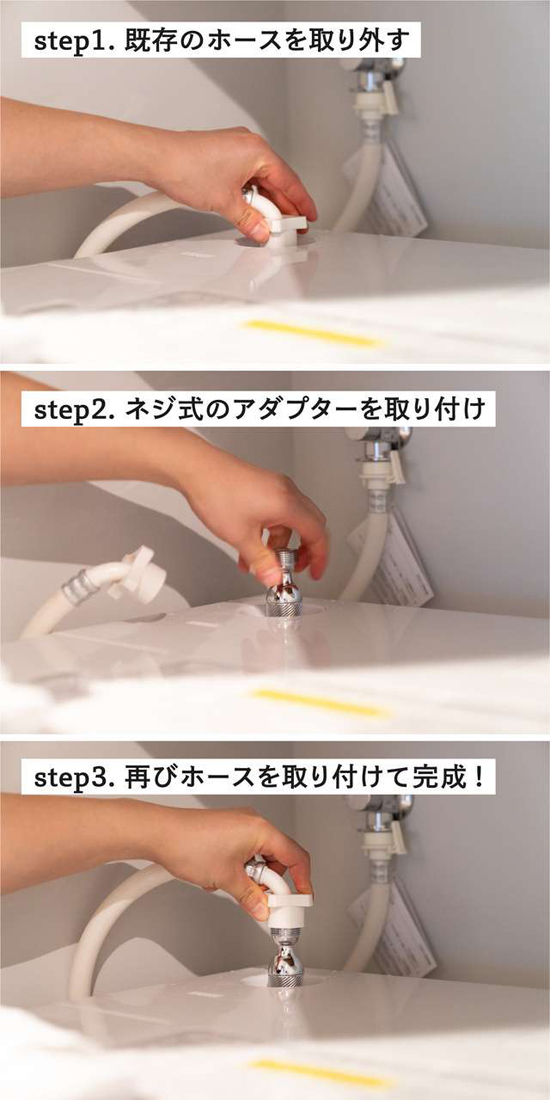 step1. 既存のホースを取り外す

step2. ネジ式のアダプターを取り付け

step3. 再びホースを取り付けて完成！