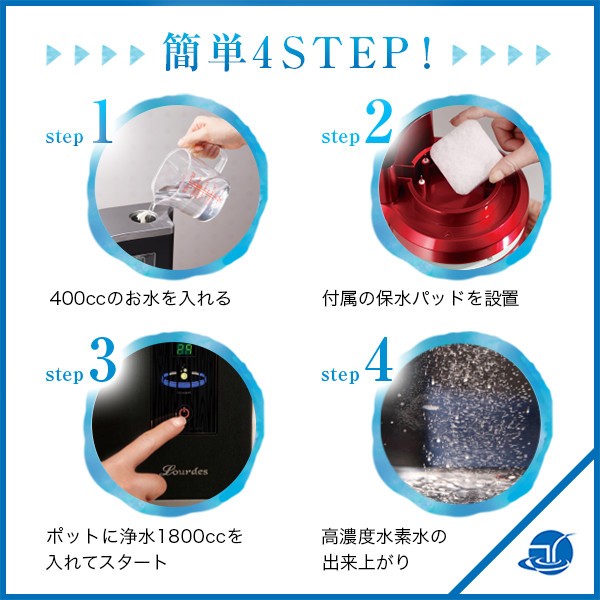 簡単4STEP！

step 1

400ccのお水を入れる

step 2

付属の保水パッドを設置

step 3

Lourdes

ポットに浄水1800ccを入れてスタート

step 4

高濃度水素水の出来上がり